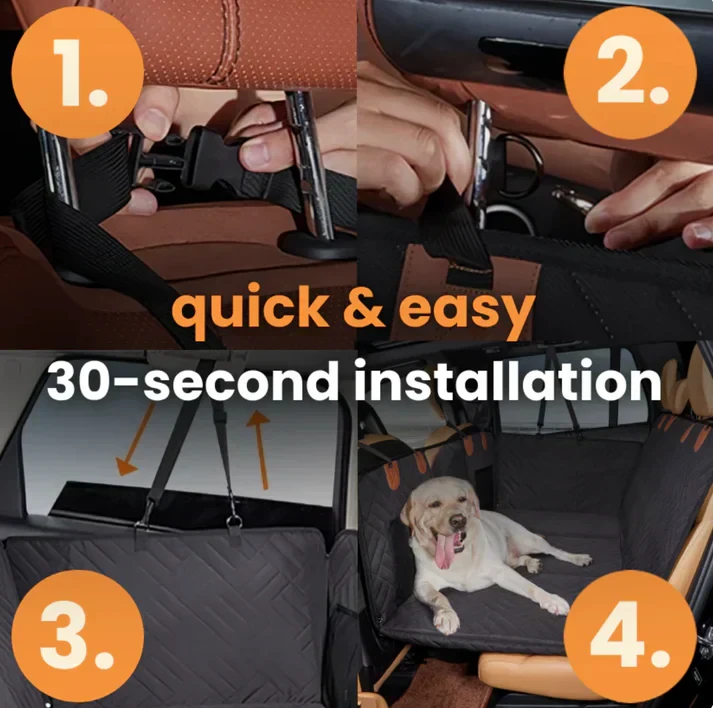 1.

2.

quick & easy

30-second installation

3.

4.