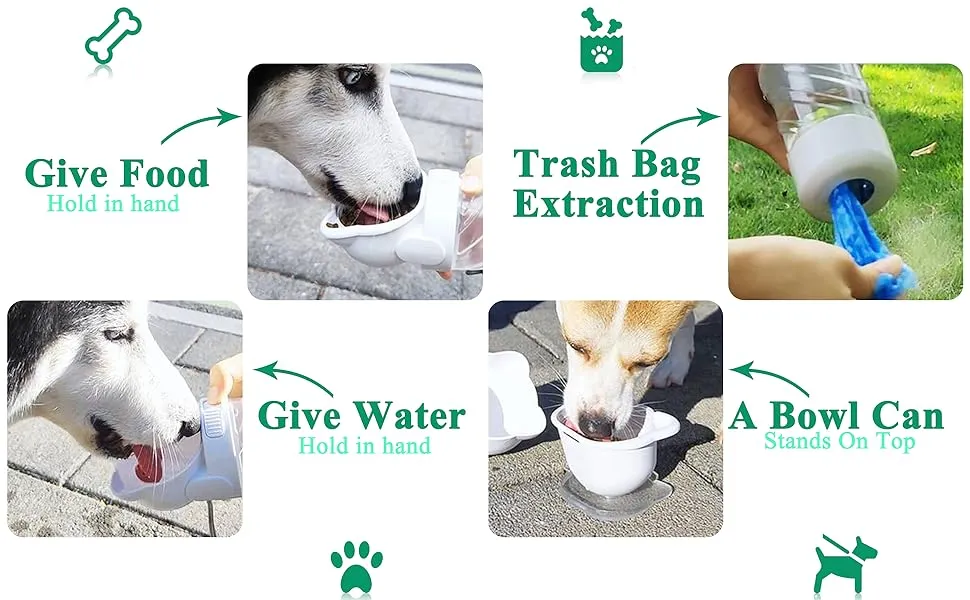 Give Food
Hold in hand

Trash Bag
Extraction

Give Water
Hold in hand

A Bowl Can
Stands On Top