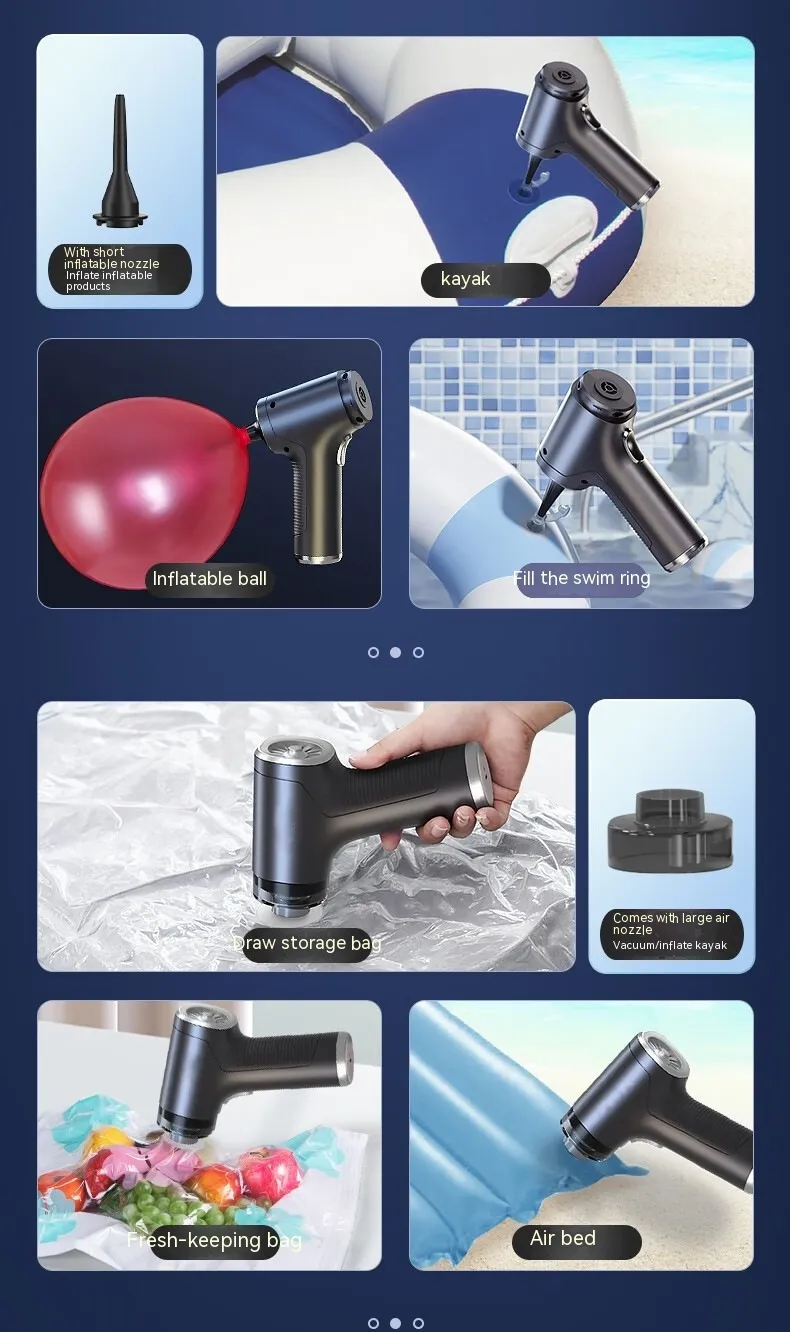 With short inflatable nozzle
Inflate inflatable products

kayak

Inflatable ball

Fill the swim ring

Draw storage bag

Comes with large air nozzle
Vacuum/inflate kayak

Fresh-keeping bag

Air bed