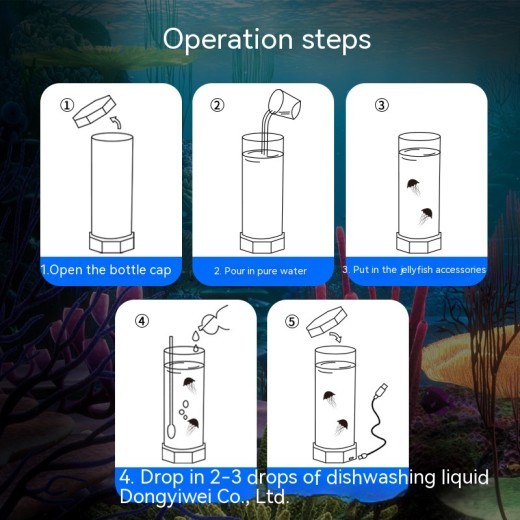 Operation steps

①

1.Open the bottle cap

②

2. Pour in pure water

③

3. Put in the jellyfish accessories

④

⑤

4. Drop in 2-3 drops of dishwashing liquid
Dongyiwei Co., Ltd.