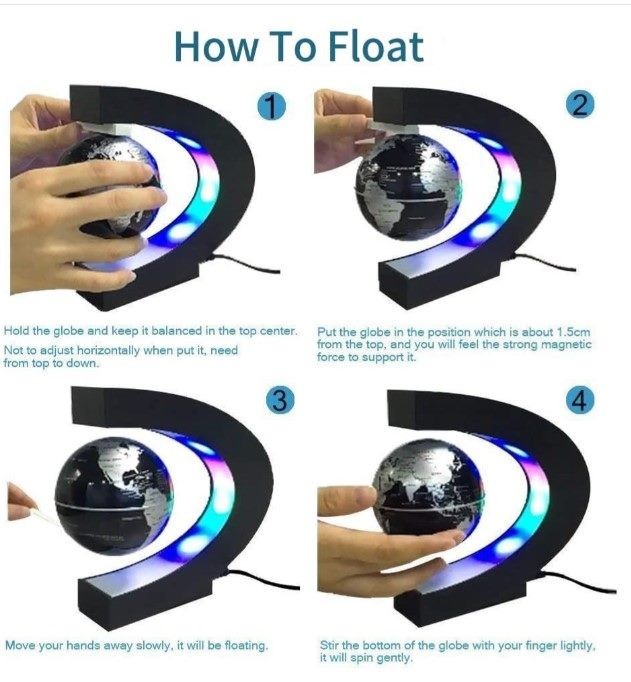 How To Float

1

Hold the globe and keep it balanced in the top center.
Not to adjust horizontally when put it, need from top to down.

2

Put the globe in the position which is about 1.5cm from the top, and you will feel the strong magnetic force to support it.

3

Move your hands away slowly, it will be floating.

4

Stir the bottom of the globe with your finger lightly, it will spin gently.