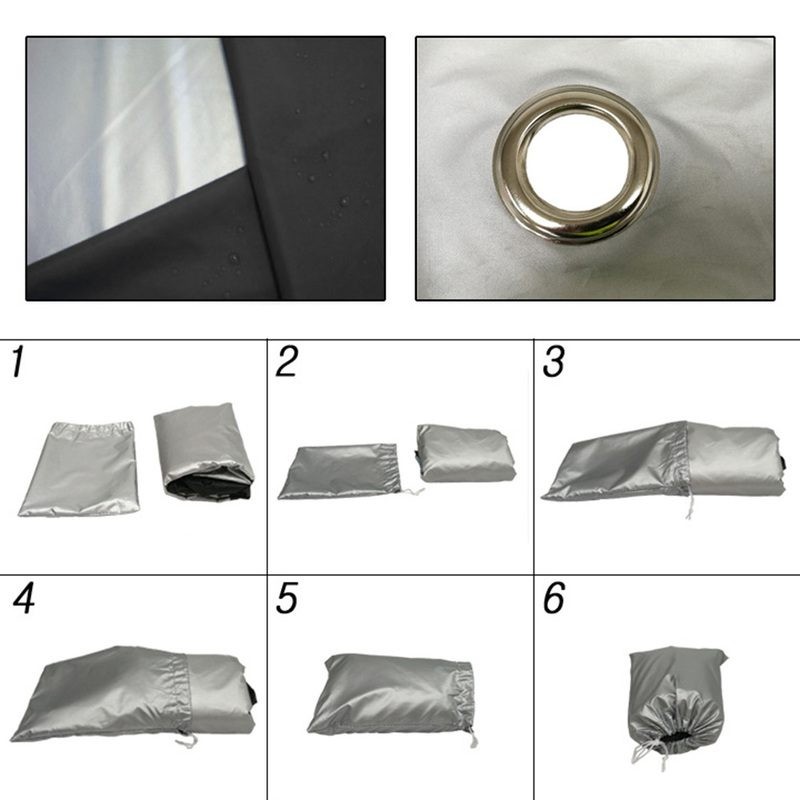 1

2

3

4

5

6