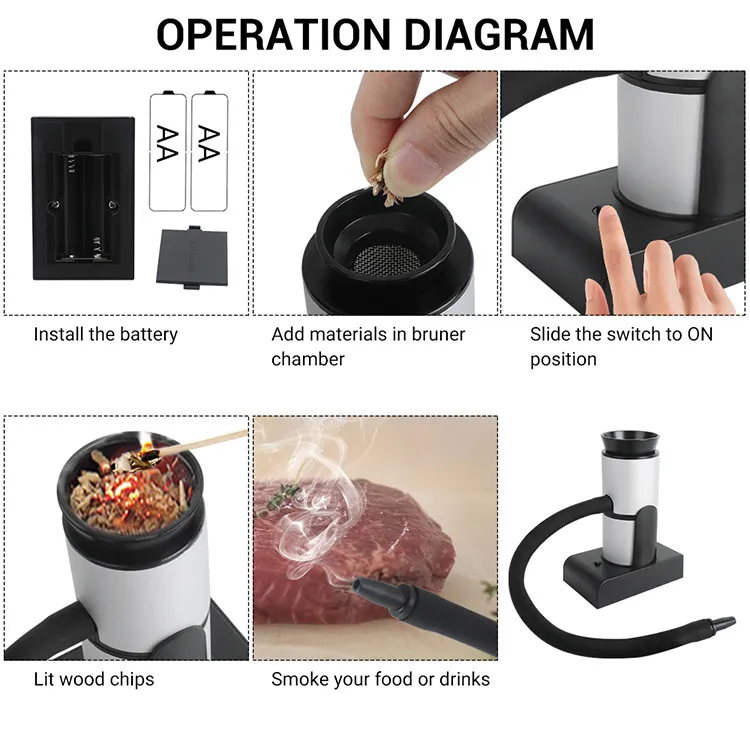 OPERATION DIAGRAM

AA AA

Install the battery

Add materials in bruner chamber

Slide the switch to ON position

Lit wood chips

Smoke your food or drinks