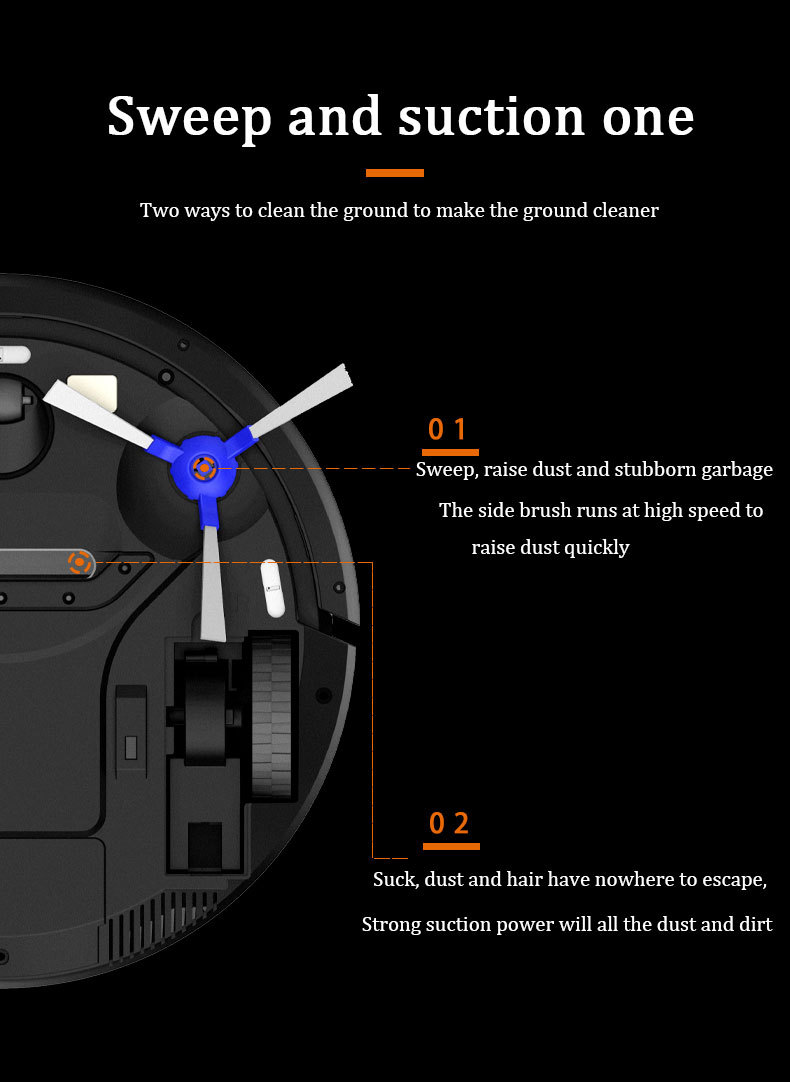 Sweep and suction one

Two ways to clean the ground to make the ground cleaner

0 1

Sweep, raise dust and stubborn garbage

The side brush runs at high speed to raise dust quickly

0 2

Suck, dust and hair have nowhere to escape,

Strong suction power will all the dust and dirt