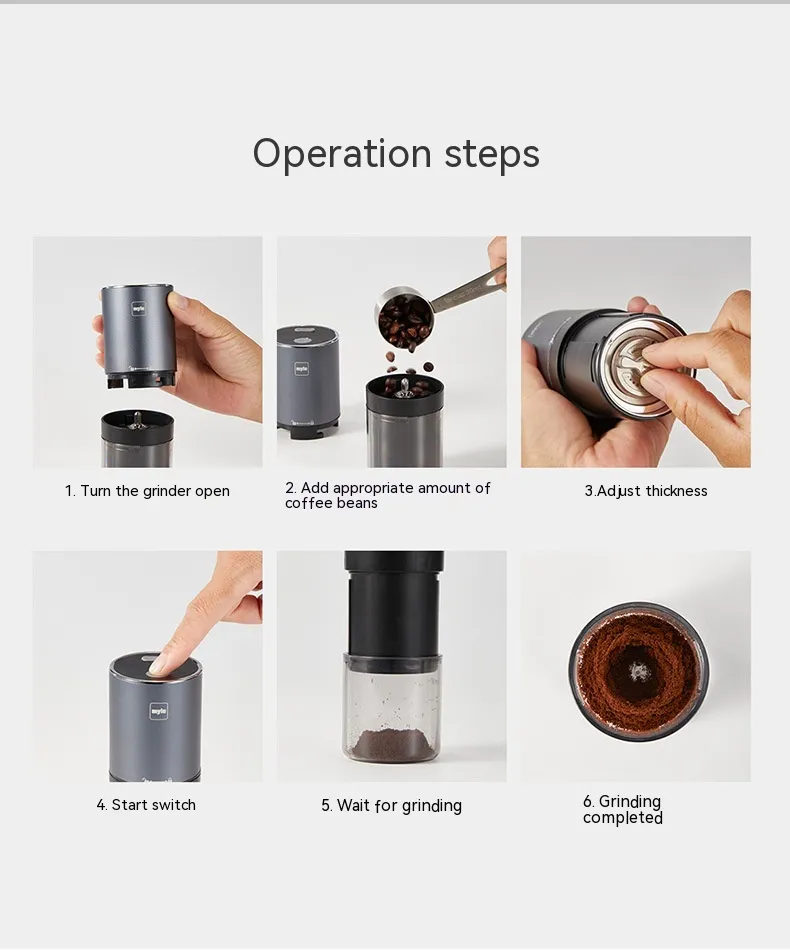 Operation steps

1. Turn the grinder open

2. Add appropriate amount of coffee beans

3.Adjust thickness

4. Start switch

5. Wait for grinding

6. Grinding completed