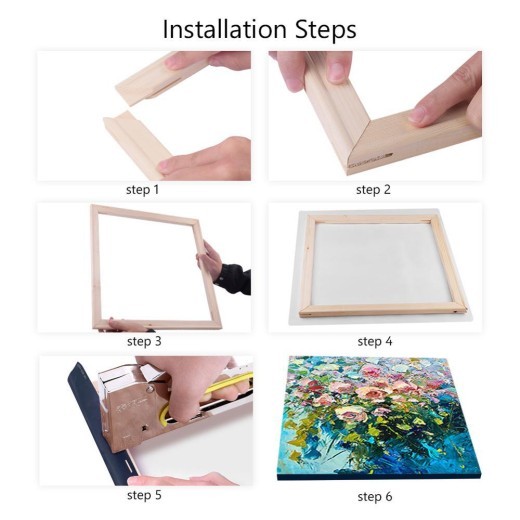 Installation Steps

step 1

step 2

step 3

step 4

step 5

step 6