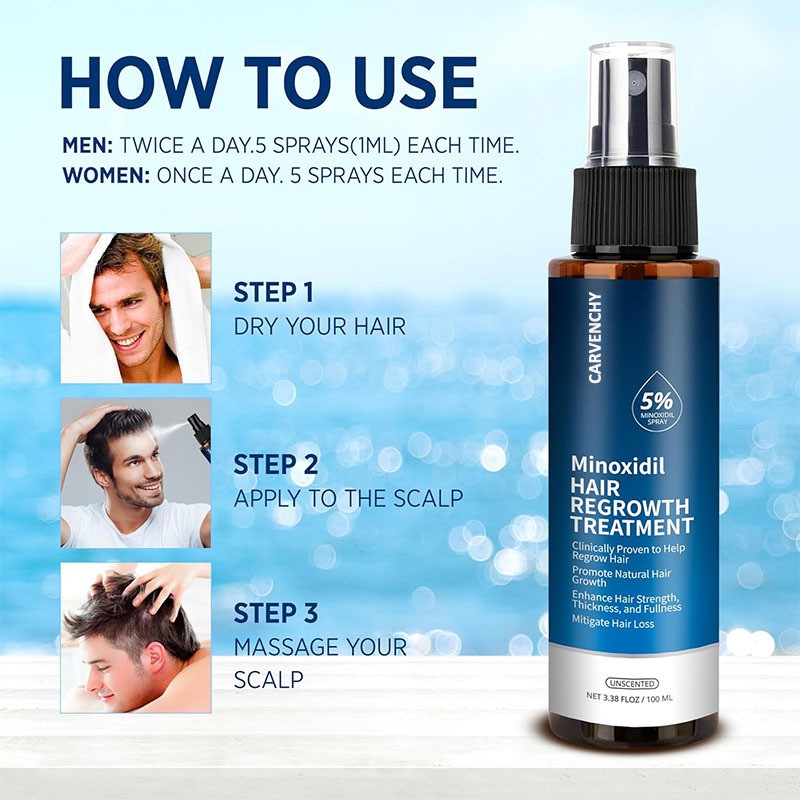 HOW TO USE

MEN: TWICE A DAY.5 SPRAYS(1ML) EACH TIME.
WOMEN: ONCE A DAY. 5 SPRAYS EACH TIME.

STEP 1
DRY YOUR HAIR

STEP 2
APPLY TO THE SCALP

STEP 3
MASSAGE YOUR SCALP

CARVENCHY

5%
MINOXIDIL SPRAY

Minoxidil
HAIR
REGROWTH
TREATMENT

Clinically Proven to Help Regrow Hair
Promote Natural Hair Growth
Enhance Hair Strength, Thickness, and Fullness
Mitigate Hair Loss

UNSCENTED
NET 3.38 FLOZ / 100 ML