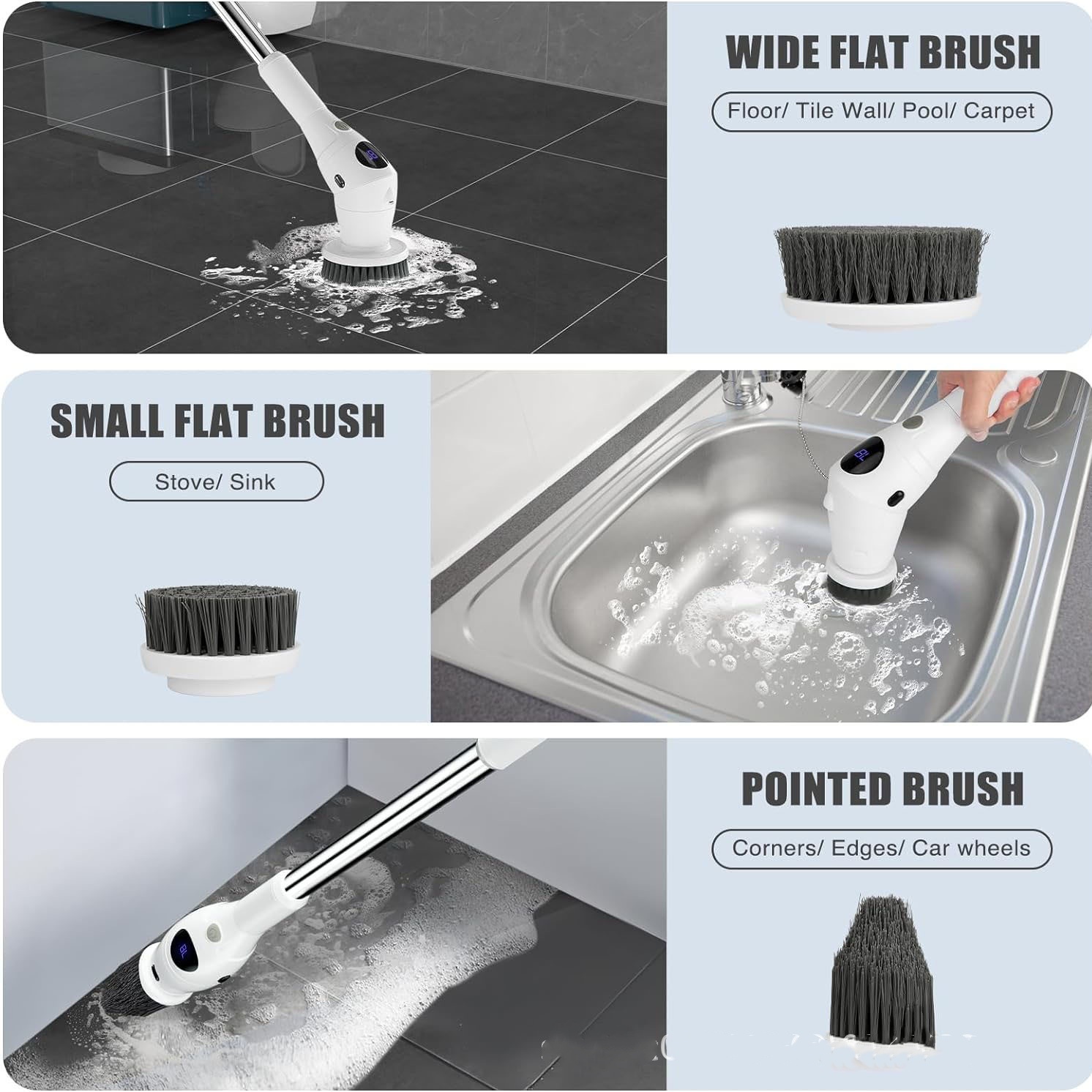 WIDE FLAT BRUSH

Floor/ Tile Wall/ Pool/ Carpet

SMALL FLAT BRUSH

Stove/ Sink

POINTED BRUSH

Corners/ Edges/ Car wheels