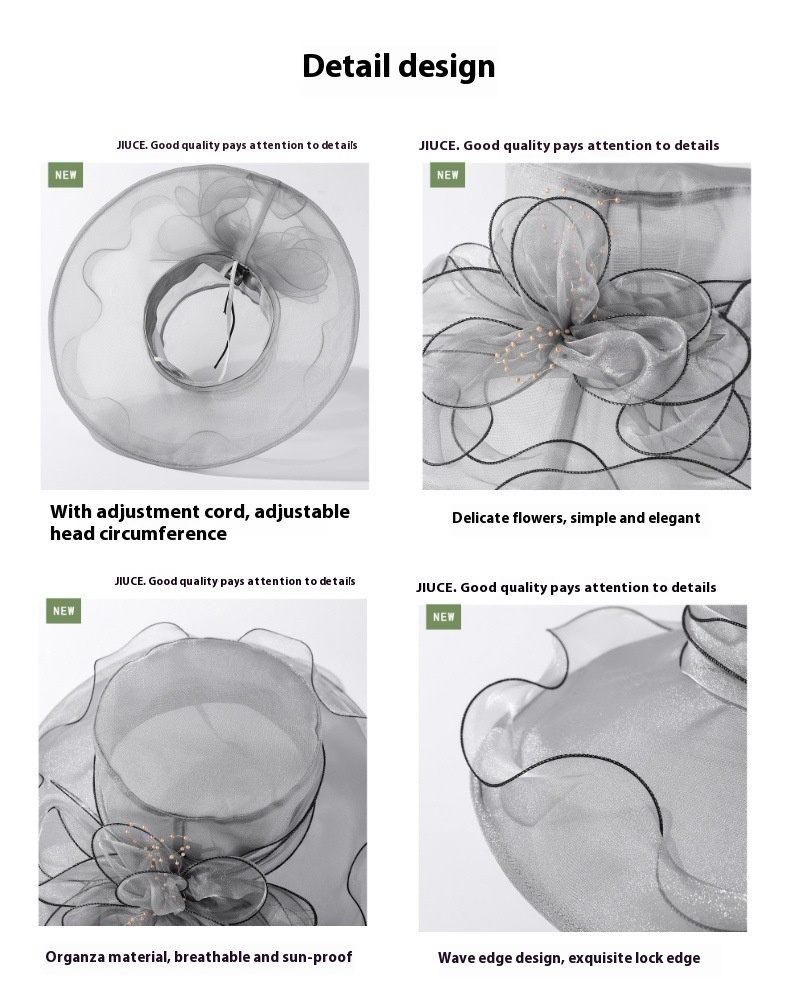 Detail design

JIUCE. Good quality pays attention to details

NEW

With adjustment cord, adjustable head circumference

JIUCE. Good quality pays attention to details

NEW

Delicate flowers, simple and elegant

JIUCE. Good quality pays attention to details

NEW

Organza material, breathable and sun-proof

JIUCE. Good quality pays attention to details

NEW

Wave edge design, exquisite lock edge