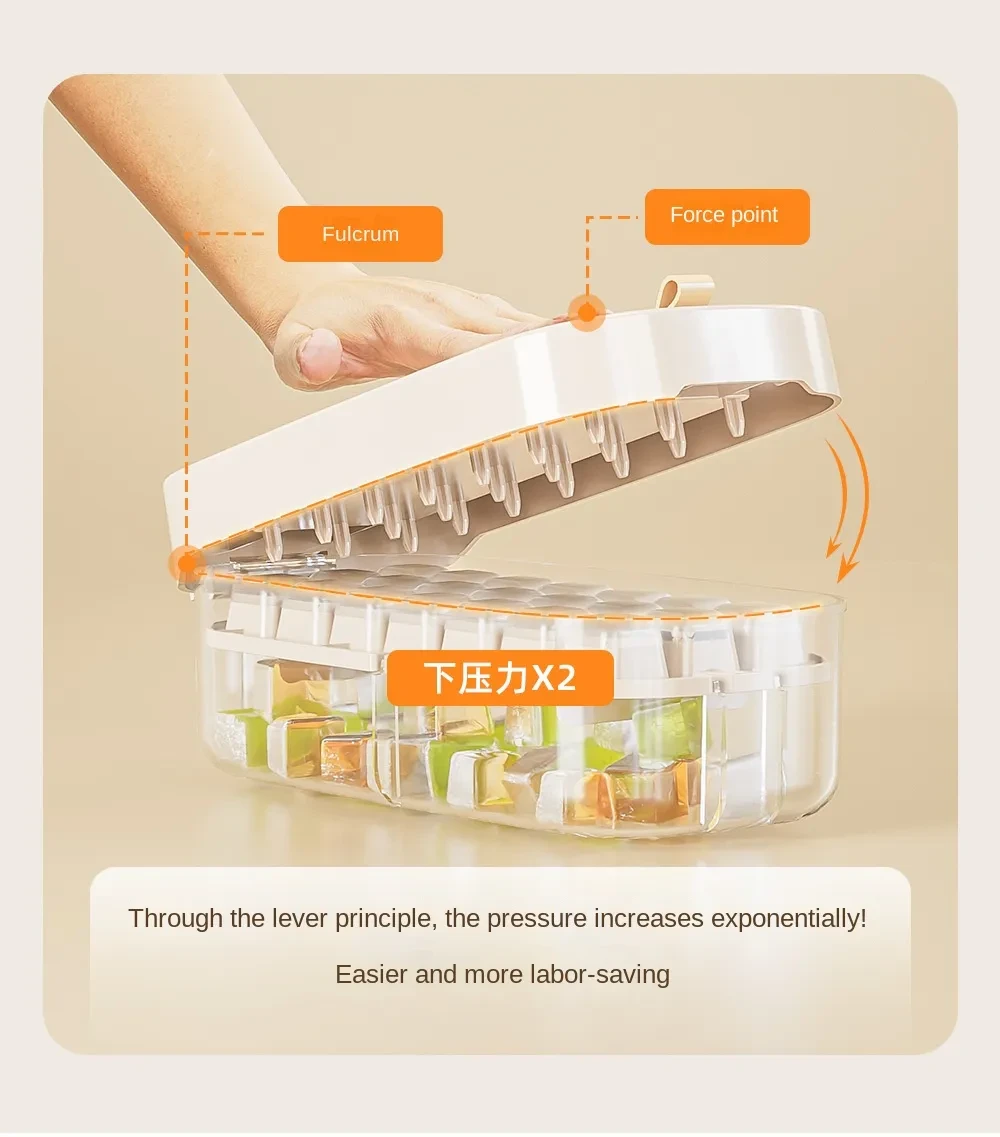 Fulcrum

Force point

下压力X2

Through the lever principle, the pressure increases exponentially!

Easier and more labor-saving