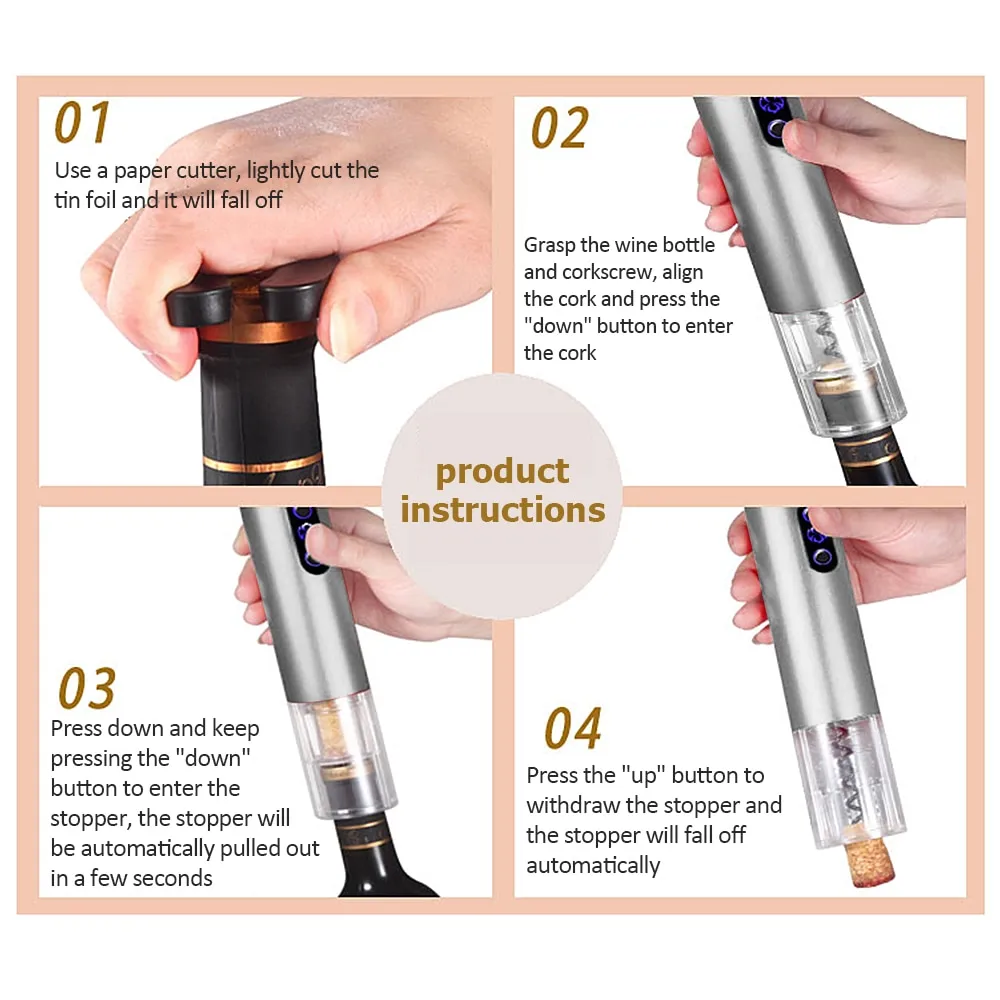 01
Use a paper cutter, lightly cut the tin foil and it will fall off

02
Grasp the wine bottle and corkscrew, align the cork and press the "down" button to enter the cork

product instructions

03
Press down and keep pressing the "down" button to enter the stopper, the stopper will be automatically pulled out in a few seconds

04
Press the "up" button to withdraw the stopper and the stopper will fall off automatically