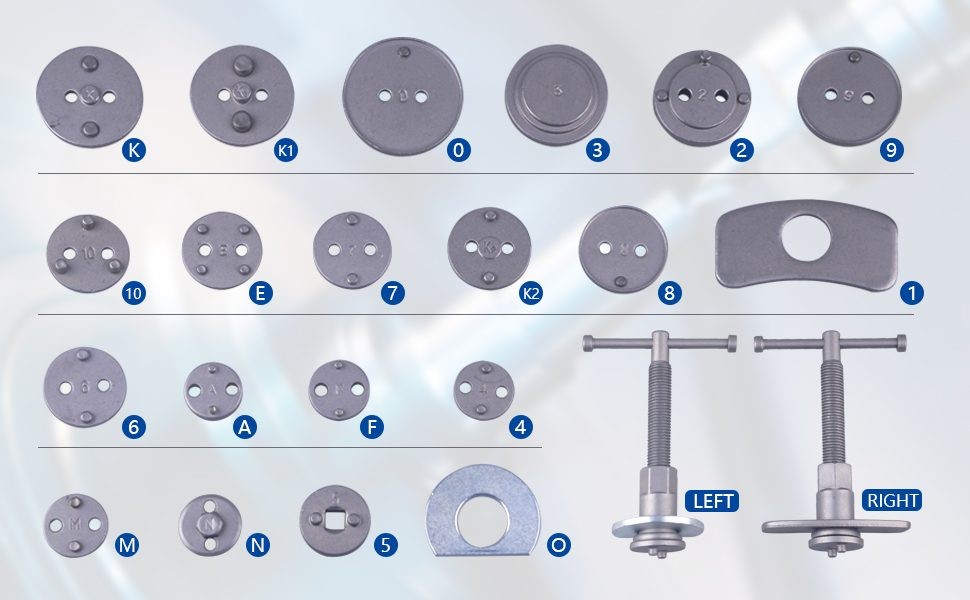 K
K1
0
3
2
9
10
E
7
K2
8
1
6
A
F
4
M
N
5
O
LEFT
RIGHT