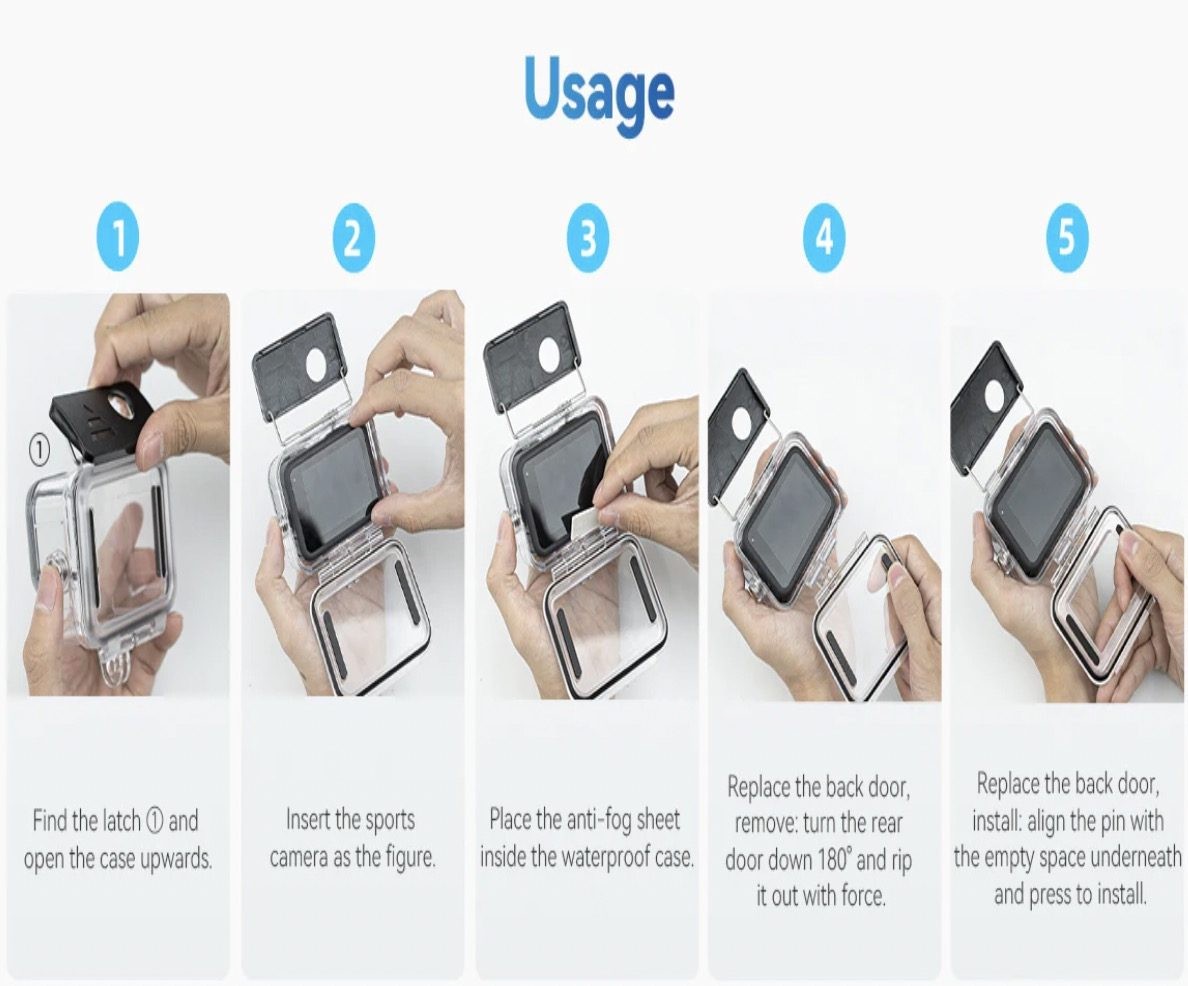 Usage

1

①

Find the latch ① and open the case upwards.

2

Insert the sports camera as the figure.

3

Place the anti-fog sheet inside the waterproof case.

4

Replace the back door, remove: turn the rear door down 180° and rip it out with force.

5

Replace the back door, install: align the pin with the empty space underneath and press to install.