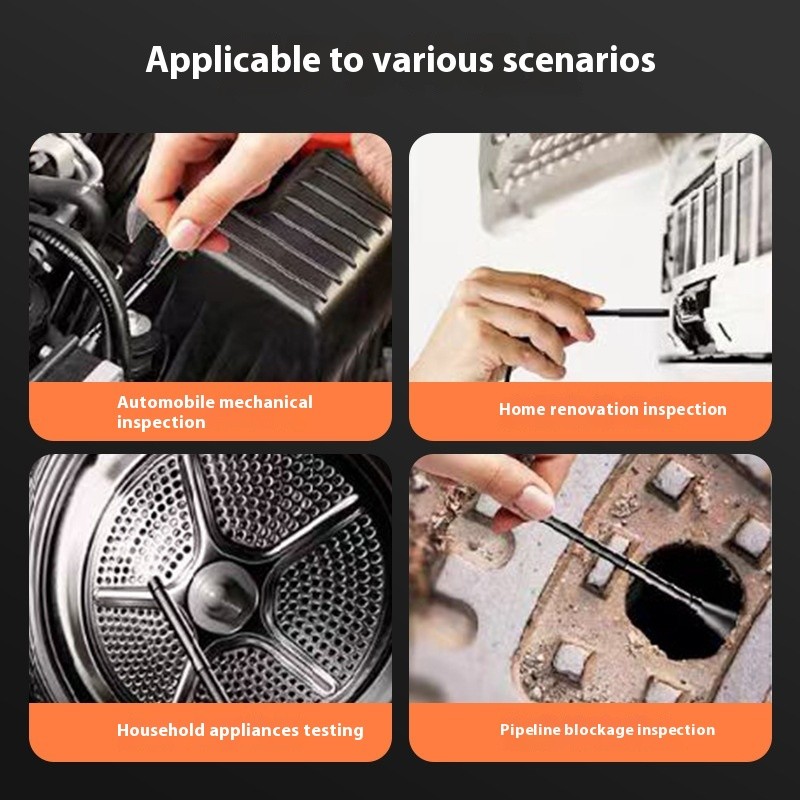 Applicable to various scenarios

Automobile mechanical inspection

Home renovation inspection

Household appliances testing

Pipeline blockage inspection