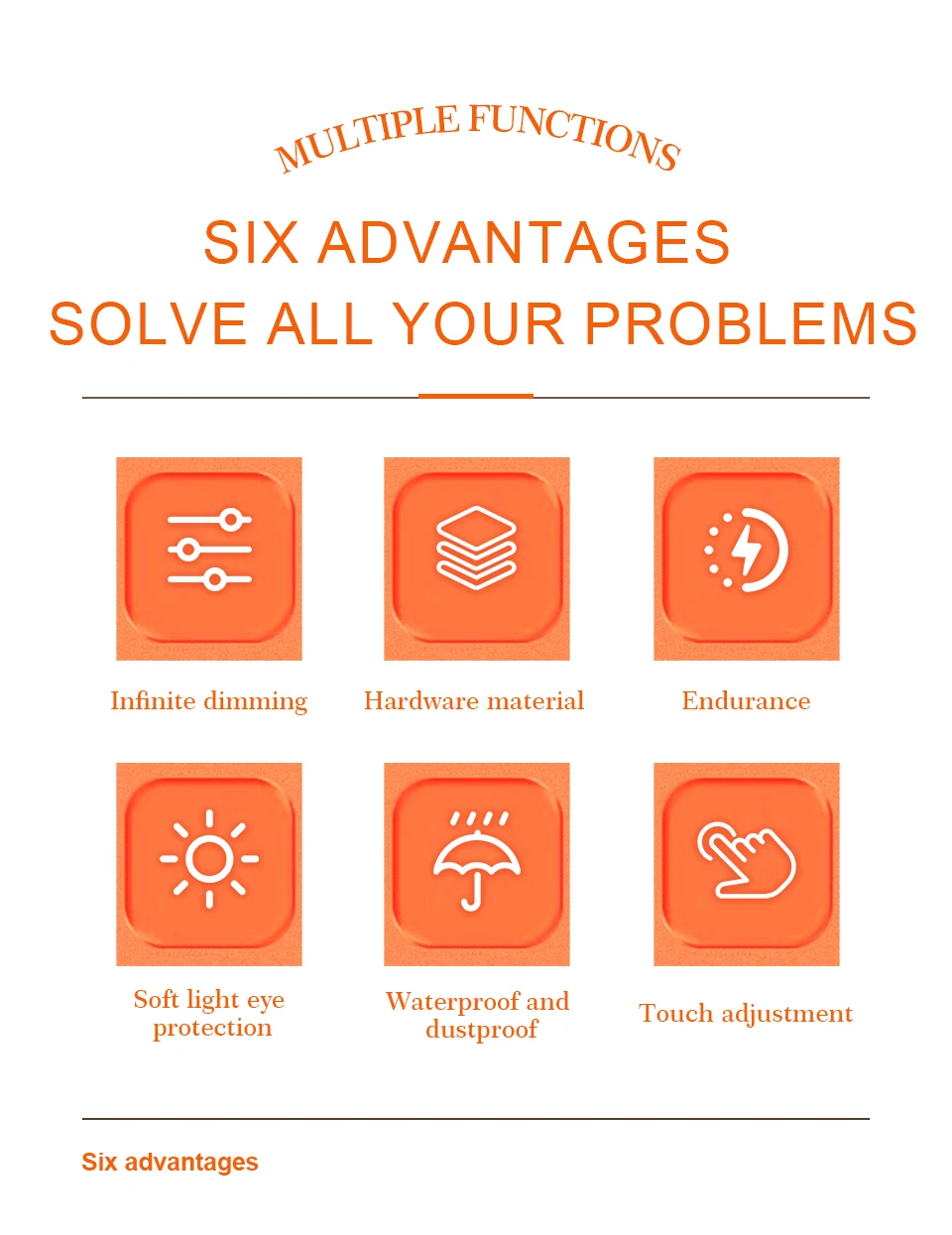 MULTIPLE FUNCTIONS

SIX ADVANTAGES
SOLVE ALL YOUR PROBLEMS

Infinite dimming

Hardware material

Endurance

Soft light eye protection

Waterproof and dustproof

Touch adjustment

Six advantages