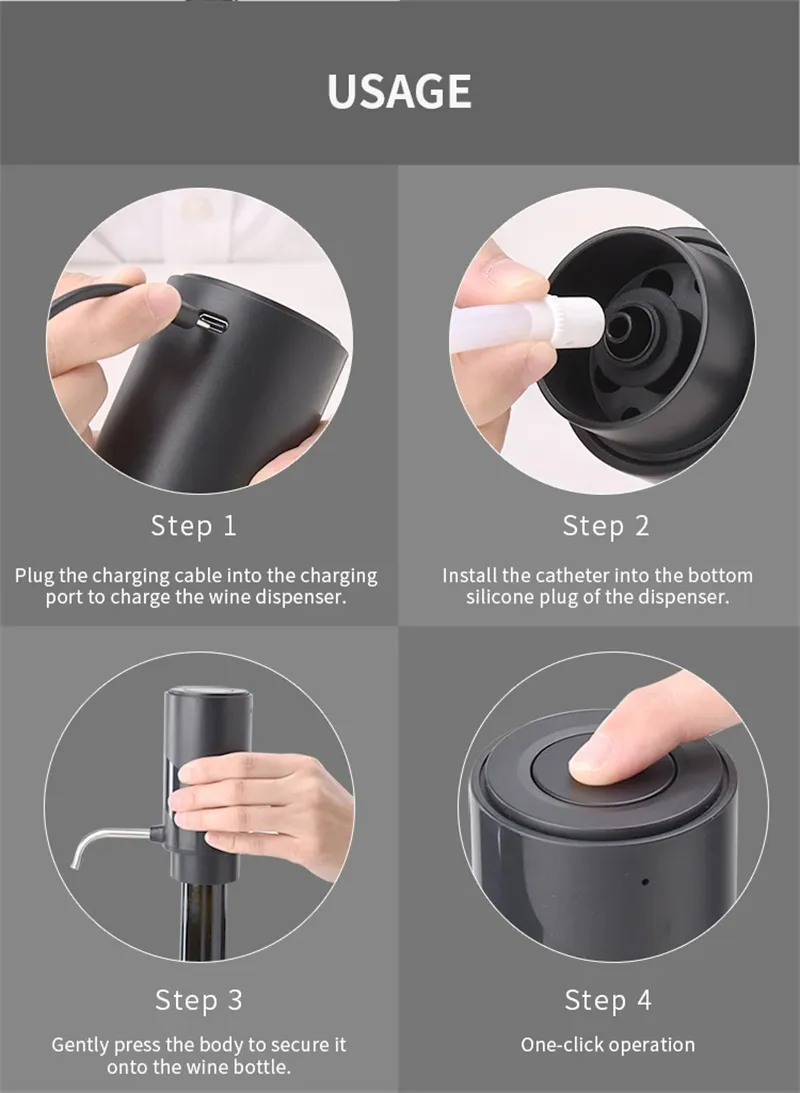 USAGE

Step 1

Plug the charging cable into the charging port to charge the wine dispenser.

Step 2

Install the catheter into the bottom silicone plug of the dispenser.

Step 3

Gently press the body to secure it onto the wine bottle.

Step 4

One-click operation