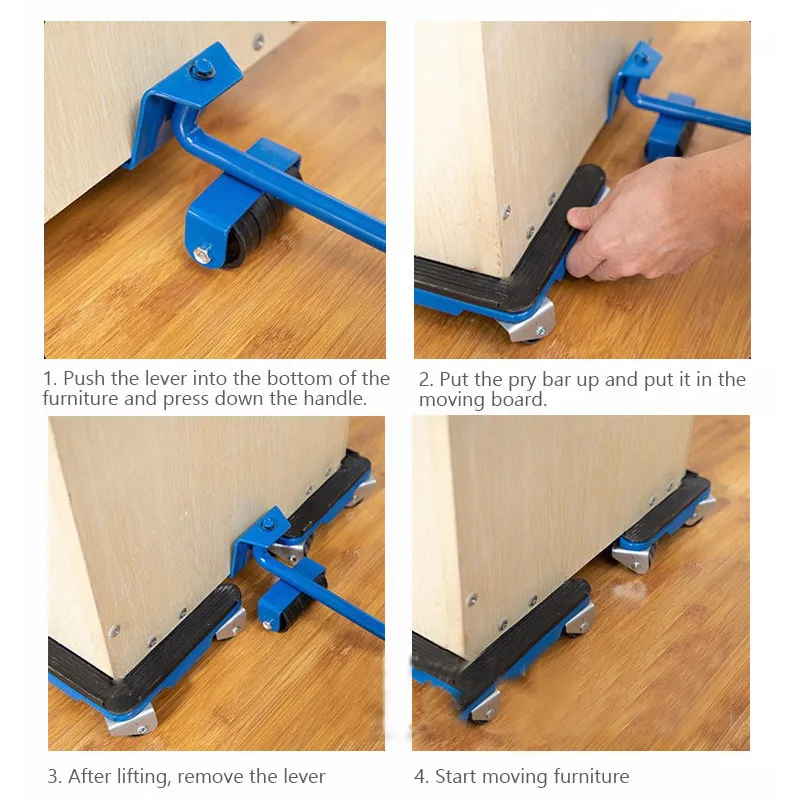 1. Push the lever into the bottom of the furniture and press down the handle.

2. Put the pry bar up and put it in the moving board.

3. After lifting, remove the lever

4. Start moving furniture