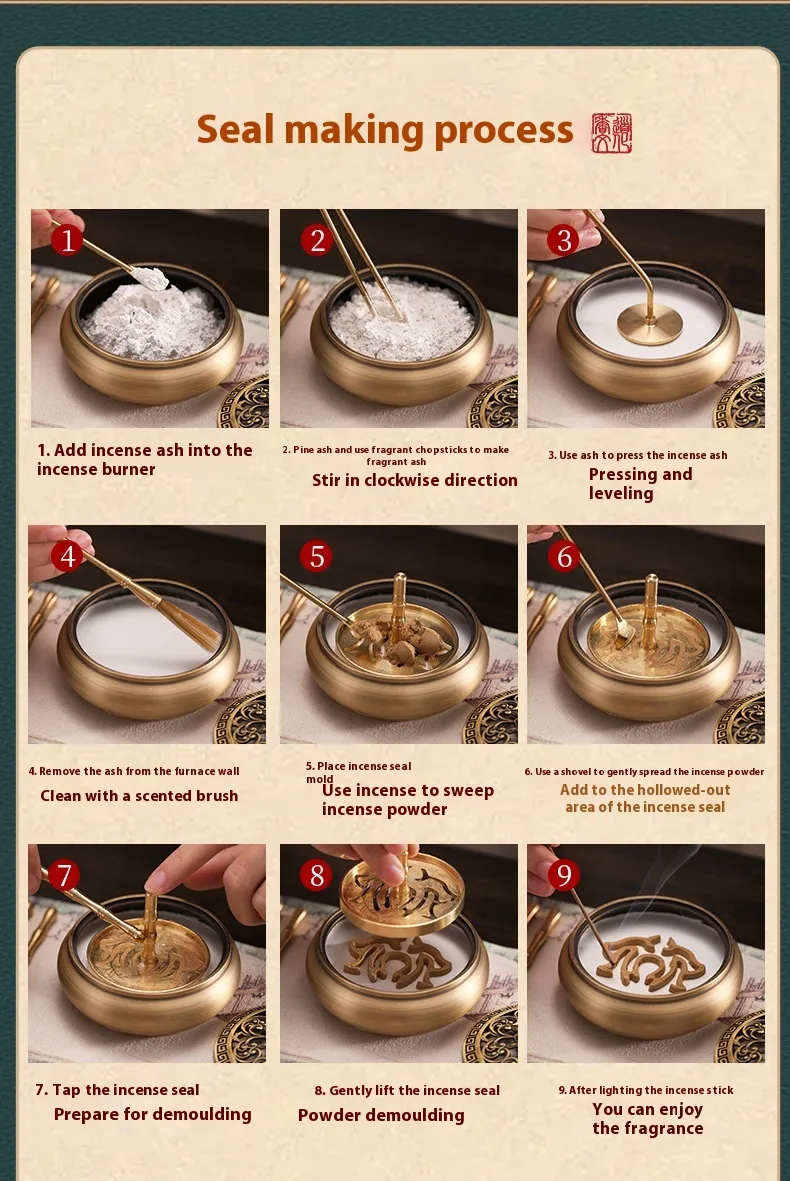 Seal making process

1

2

3

1. Add incense ash into the incense burner

2. Pine ash and use fragrant chopsticks to make fragrant ash
Stir in clockwise direction

3. Use ash to press the incense ash
Pressing and leveling

4

5

6

4. Remove the ash from the furnace wall
Clean with a scented brush

5. Place incense seal mold
Use incense to sweep incense powder

6. Use a shovel to gently spread the incense powder
Add to the hollowed-out area of the incense seal

7

8

9

7. Tap the incense seal
Prepare for demoulding

8. Gently lift the incense seal
Powder demoulding

9. After lighting the incense stick
You can enjoy the fragrance