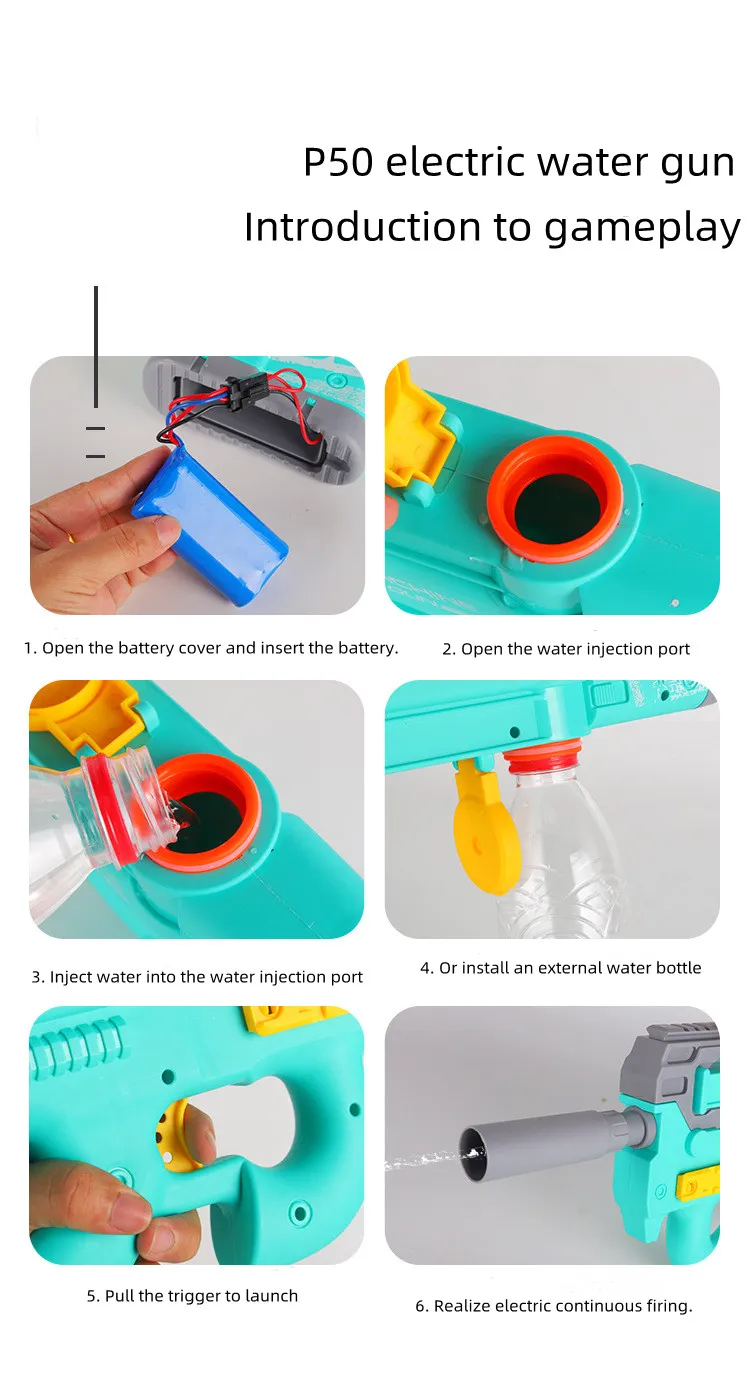 P50 electric water gun
Introduction to gameplay

1. Open the battery cover and insert the battery.

2. Open the water injection port

3. Inject water into the water injection port

4. Or install an external water bottle

5. Pull the trigger to launch

6. Realize electric continuous firing.