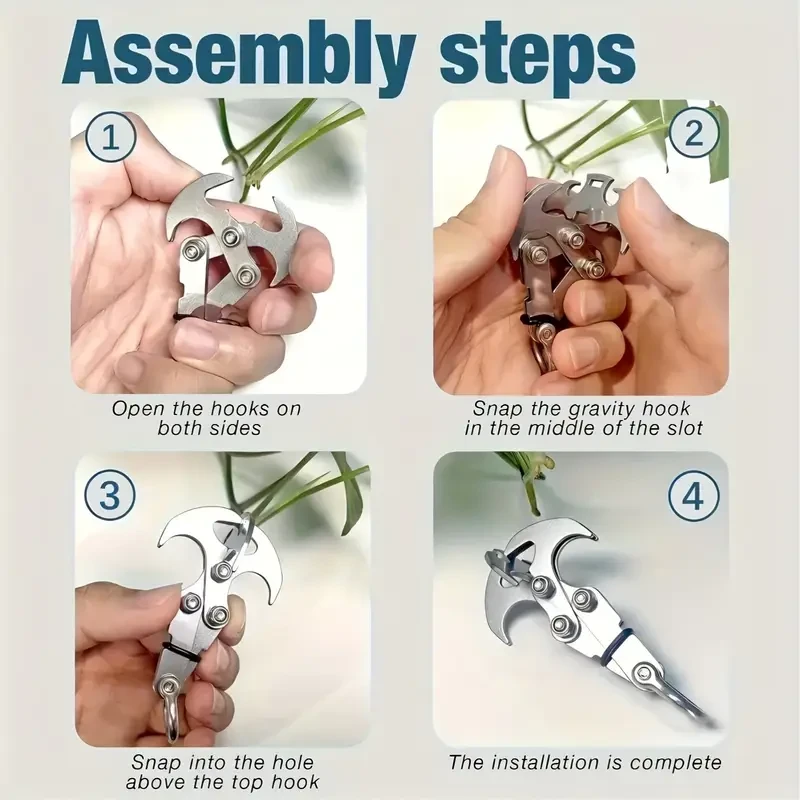 Assembly steps

1

Open the hooks on both sides

2

Snap the gravity hook in the middle of the slot

3

Snap into the hole above the top hook

4

The installation is complete