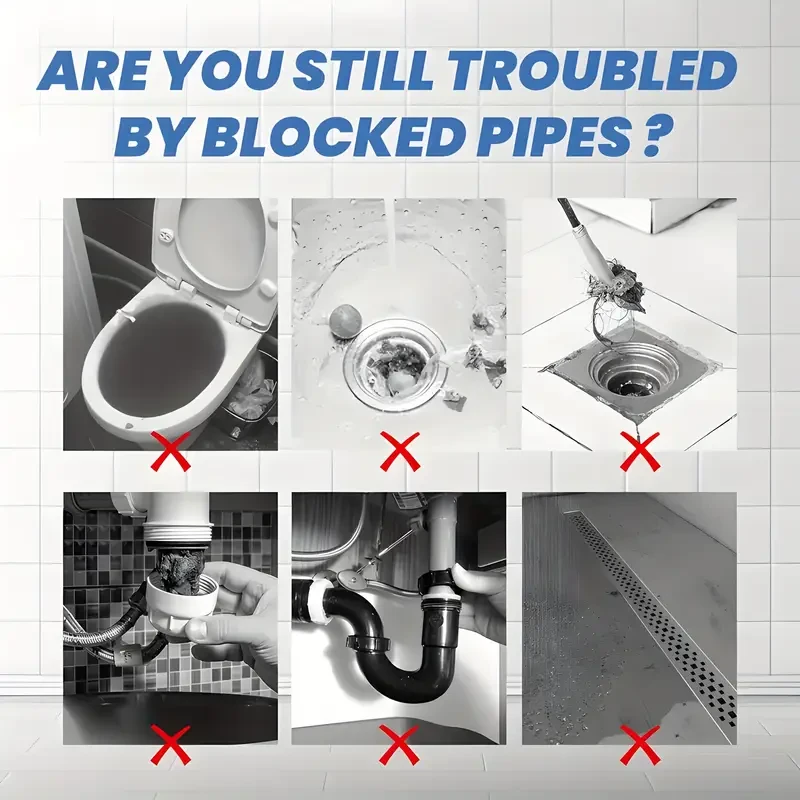 ARE YOU STILL TROUBLED BY BLOCKED PIPES ?