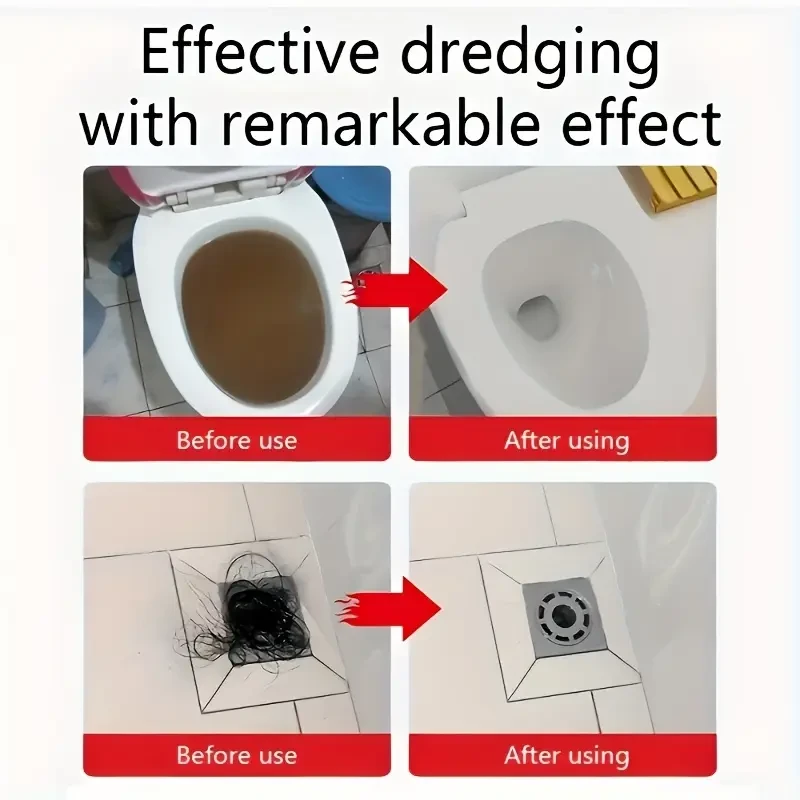 Effective dredging with remarkable effect

Before use

After using

Before use

After using