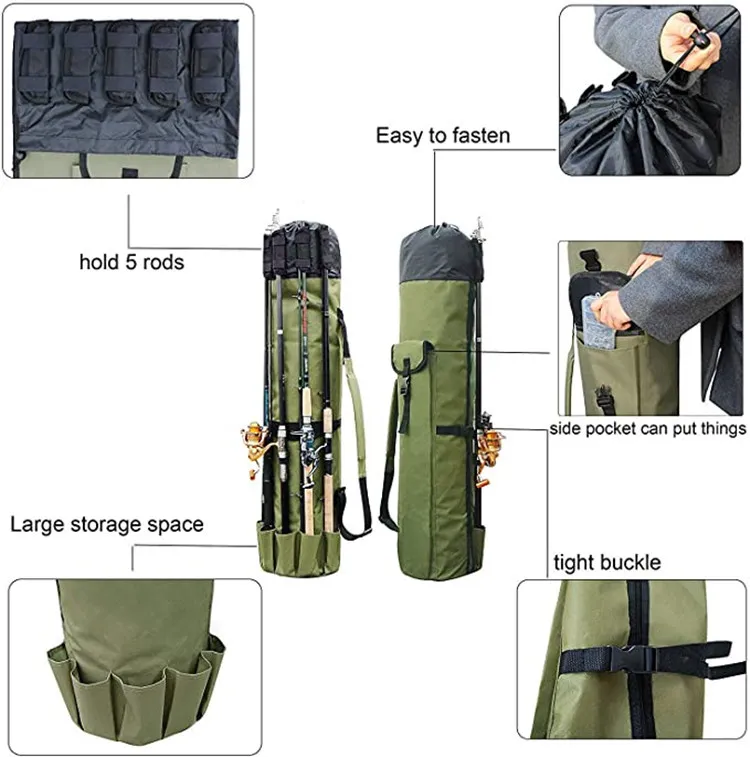 Easy to fasten

hold 5 rods

side pocket can put things

Large storage space

tight buckle