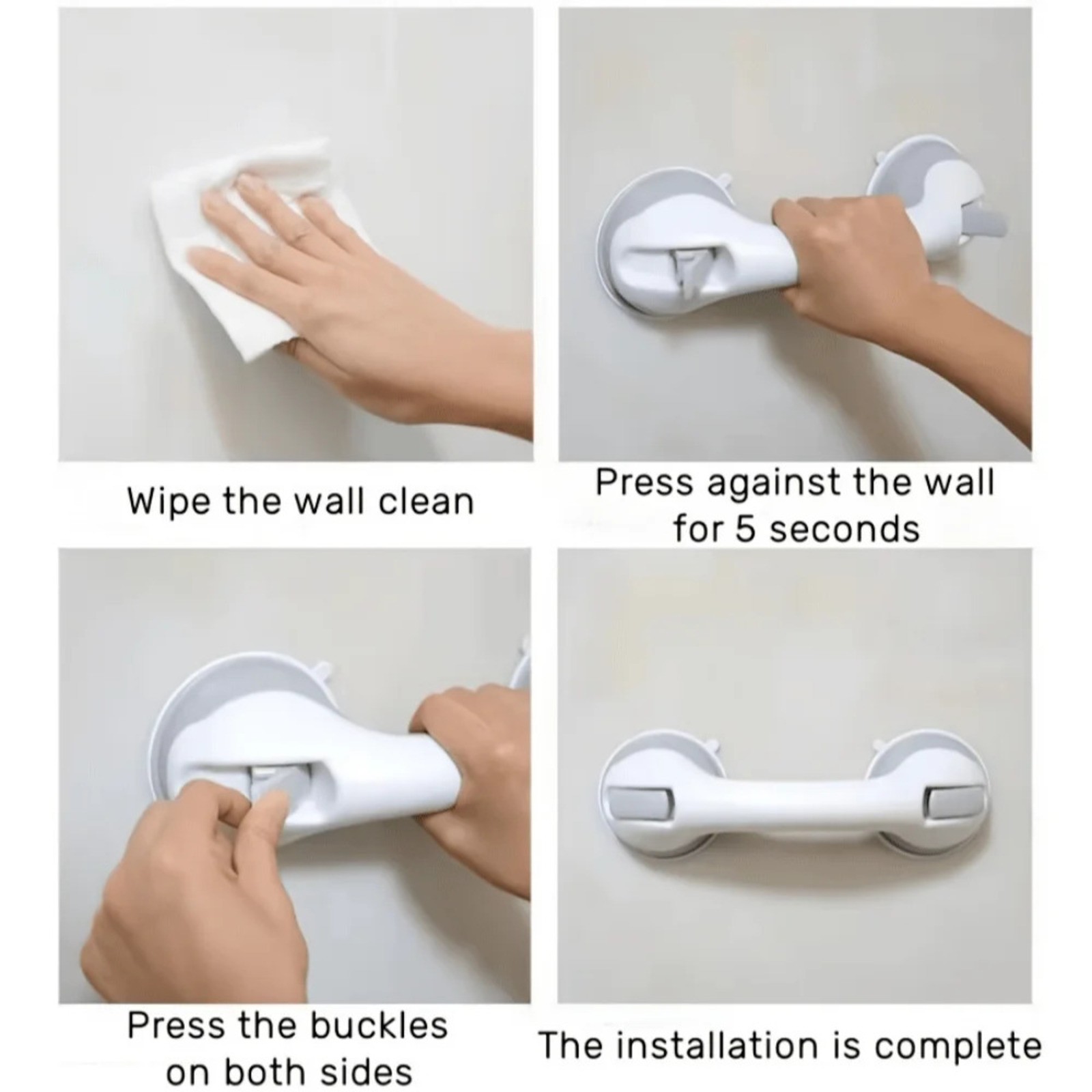 Wipe the wall clean

Press against the wall for 5 seconds

Press the buckles on both sides

The installation is complete