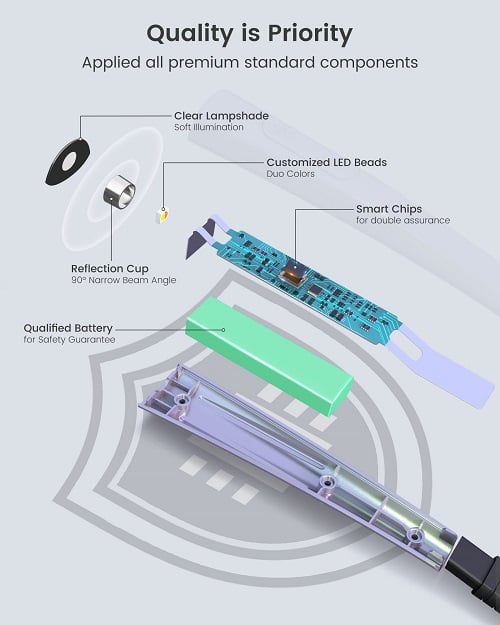 Quality is Priority
Applied all premium standard components

Clear Lampshade
Soft Illumination

Customized LED Beads
Duo Colors

Smart Chips
for double assurance

Reflection Cup
90° Narrow Beam Angle

Qualified Battery
for Safety Guarantee