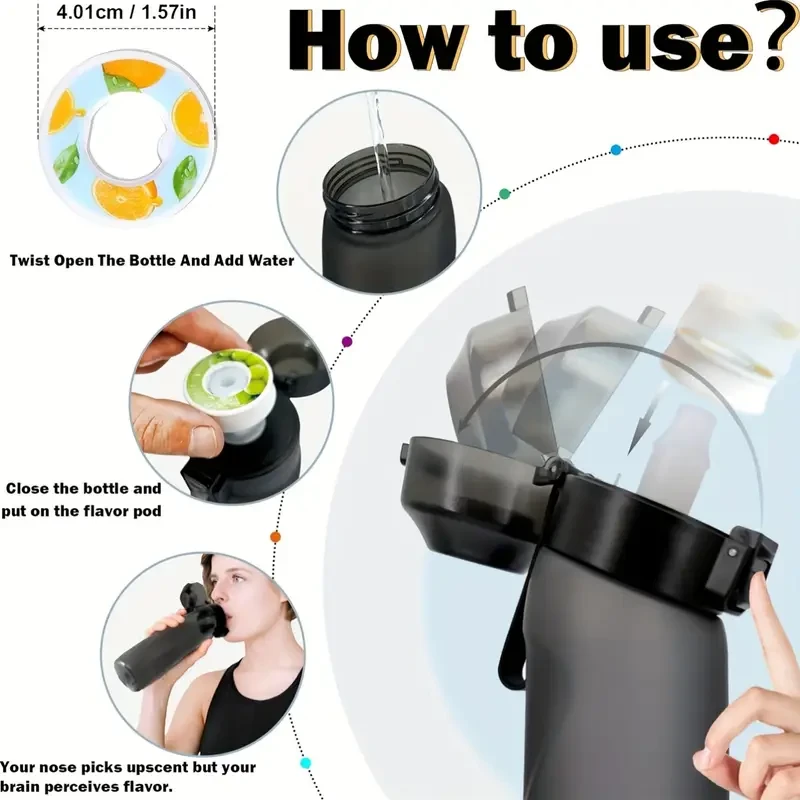 4.01cm / 1.57in

How to use?

Twist Open The Bottle And Add Water

Close the bottle and put on the flavor pod

Your nose picks upscent but your brain perceives flavor.