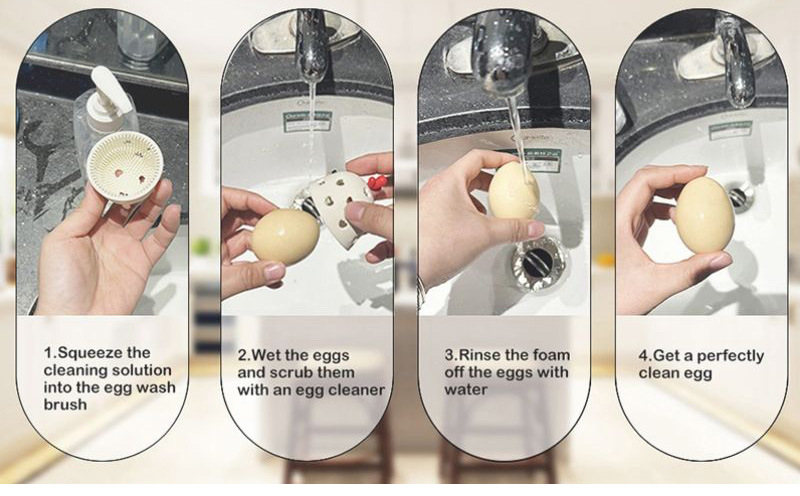 1.Squeeze the cleaning solution into the egg wash brush

2.Wet the eggs and scrub them with an egg cleaner

3.Rinse the foam off the eggs with water

4.Get a perfectly clean egg