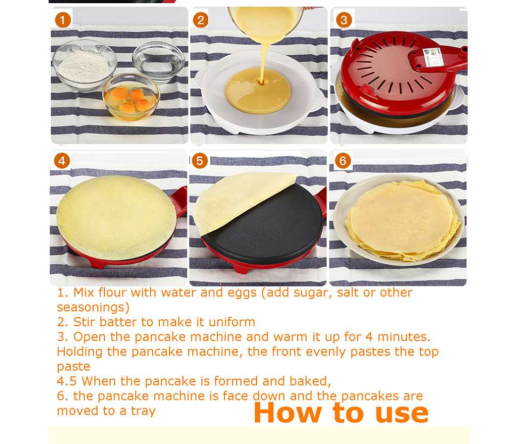 1

2

3

4

5

6

1. Mix flour with water and eggs (add sugar, salt or other seasonings)
2. Stir batter to make it uniform
3. Open the pancake machine and warm it up for 4 minutes. Holding the pancake machine, the front evenly pastes the top paste
4.5 When the pancake is formed and baked,
6. the pancake machine is face down and the pancakes are moved to a tray

How to use