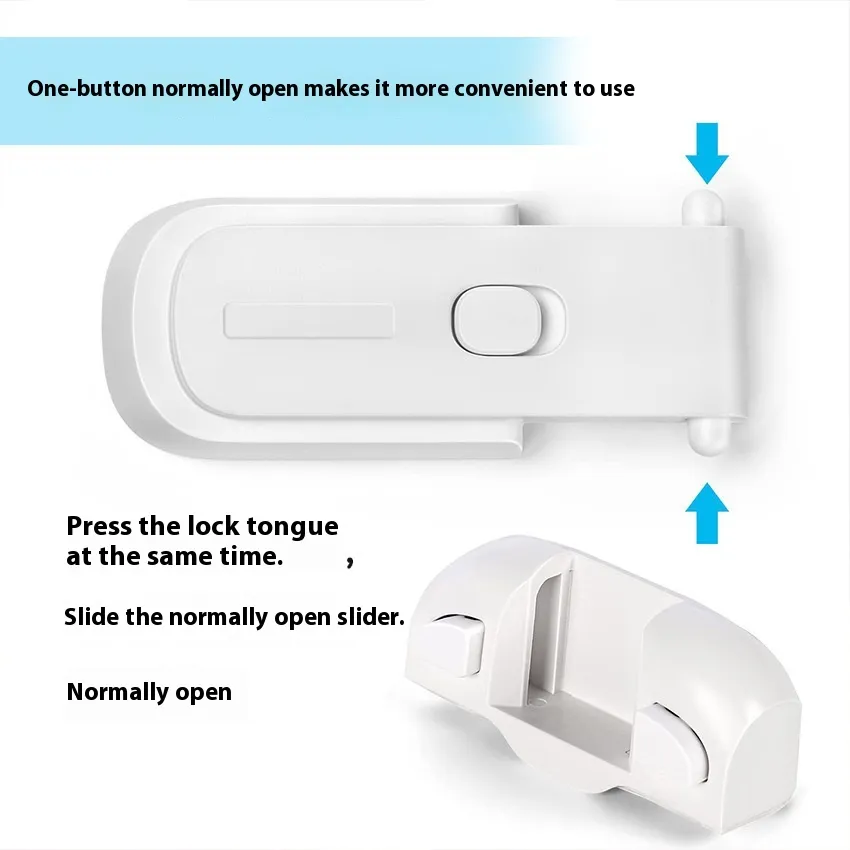 One-button normally open makes it more convenient to use

Press the lock tongue at the same time. ,

Slide the normally open slider.

Normally open