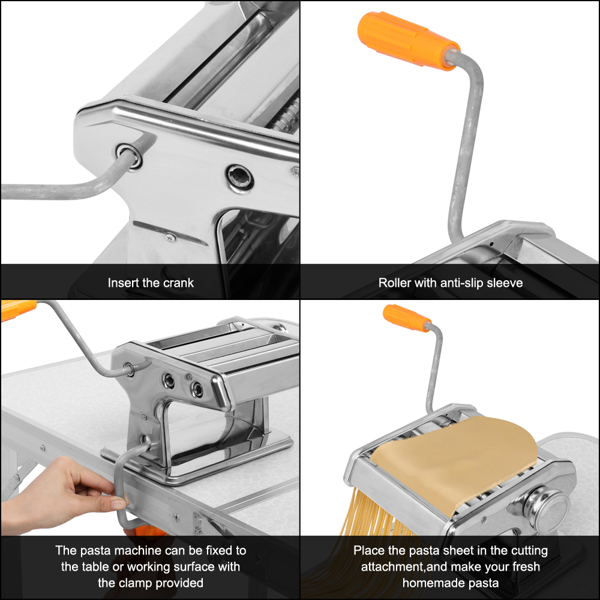 Insert the crank

Roller with anti-slip sleeve

The pasta machine can be fixed to the table or working surface with the clamp provided

Place the pasta sheet in the cutting attachment,and make your fresh homemade pasta