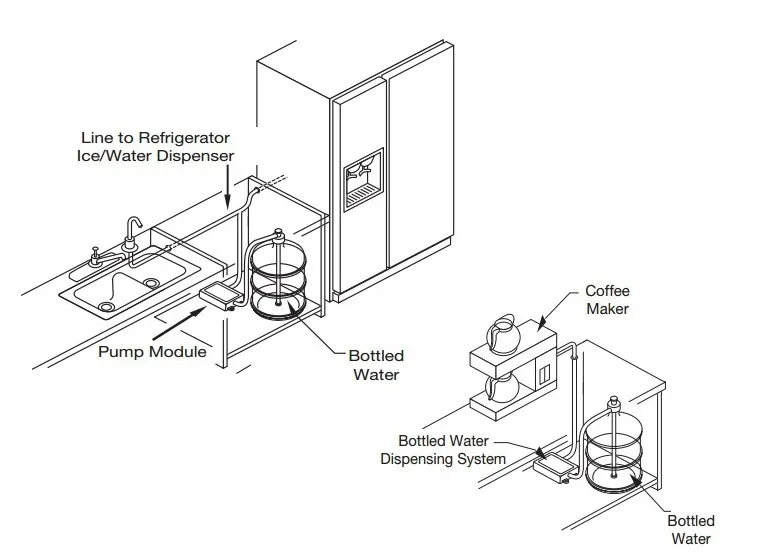 Line to Refrigerator Ice/Water Dispenser

Pump Module

Bottled Water

Coffee Maker

Bottled Water Dispensing System

Bottled Water