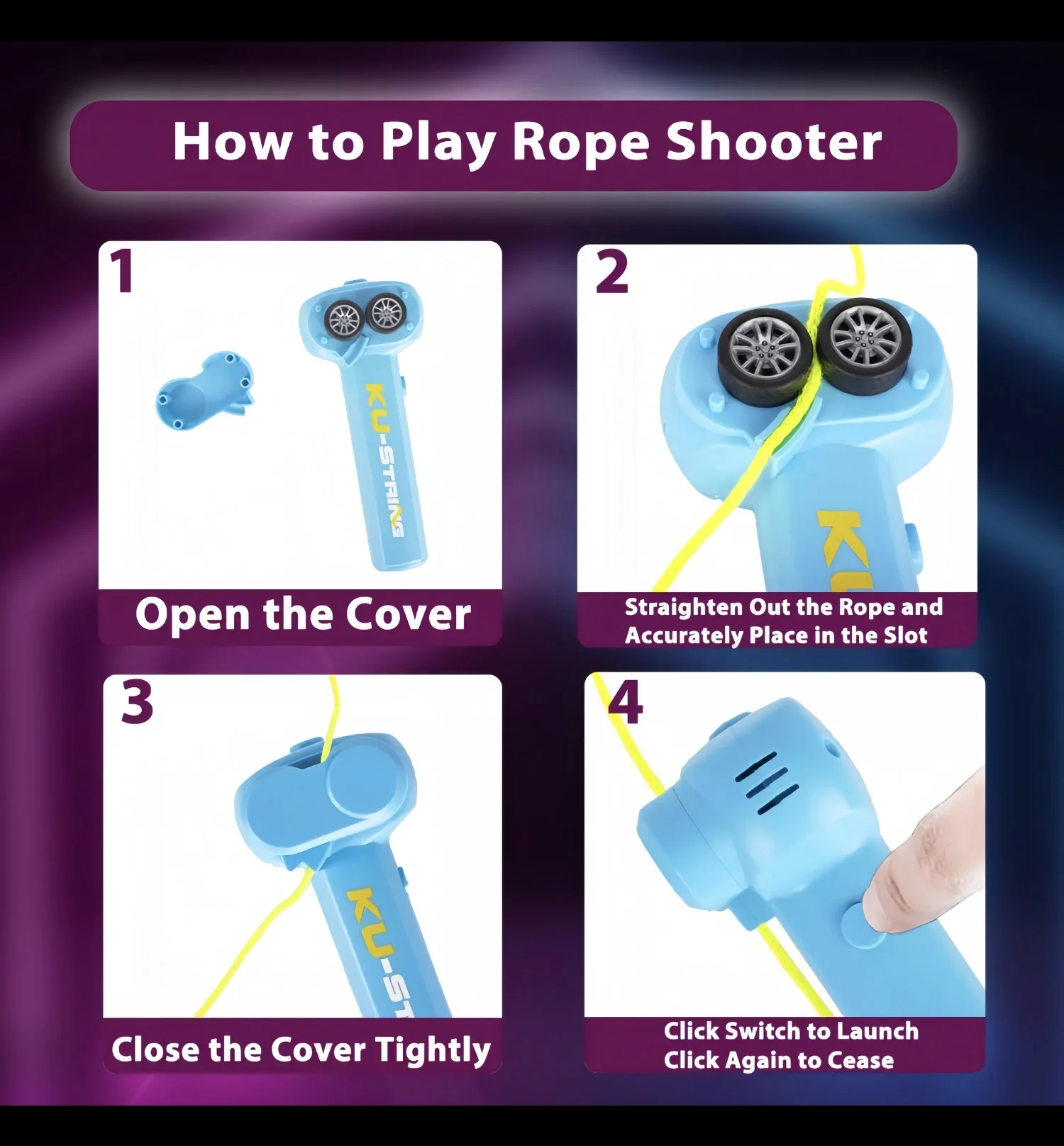 How to Play Rope Shooter

1

KU-STRING

Open the Cover

2

KU

Straighten Out the Rope and Accurately Place in the Slot

3

KU-ST

Close the Cover Tightly

4

Click Switch to Launch
Click Again to Cease