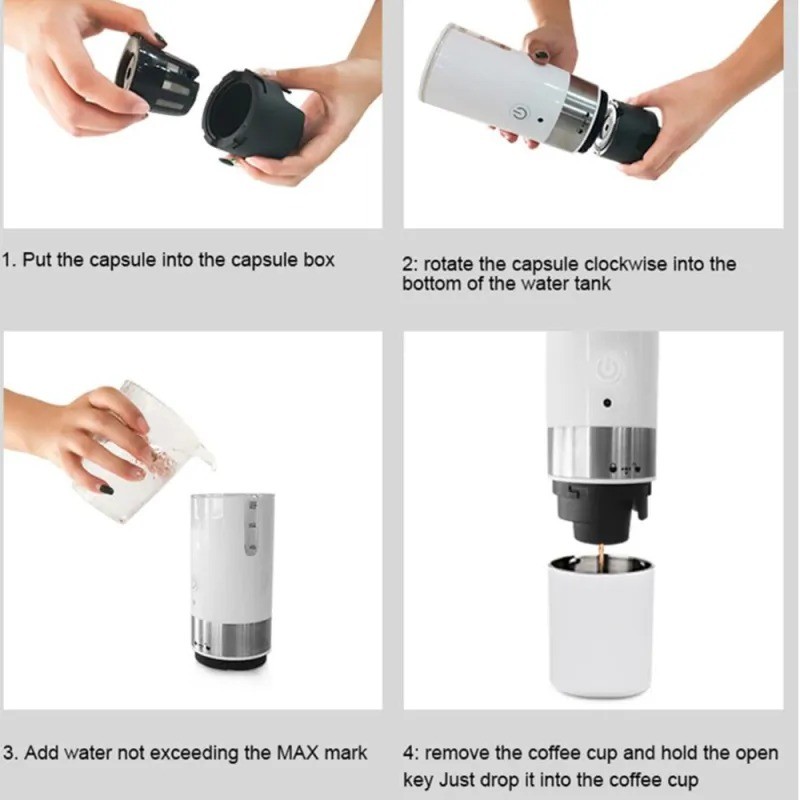 1. Put the capsule into the capsule box

2: rotate the capsule clockwise into the bottom of the water tank

3. Add water not exceeding the MAX mark

4: remove the coffee cup and hold the open key Just drop it into the coffee cup