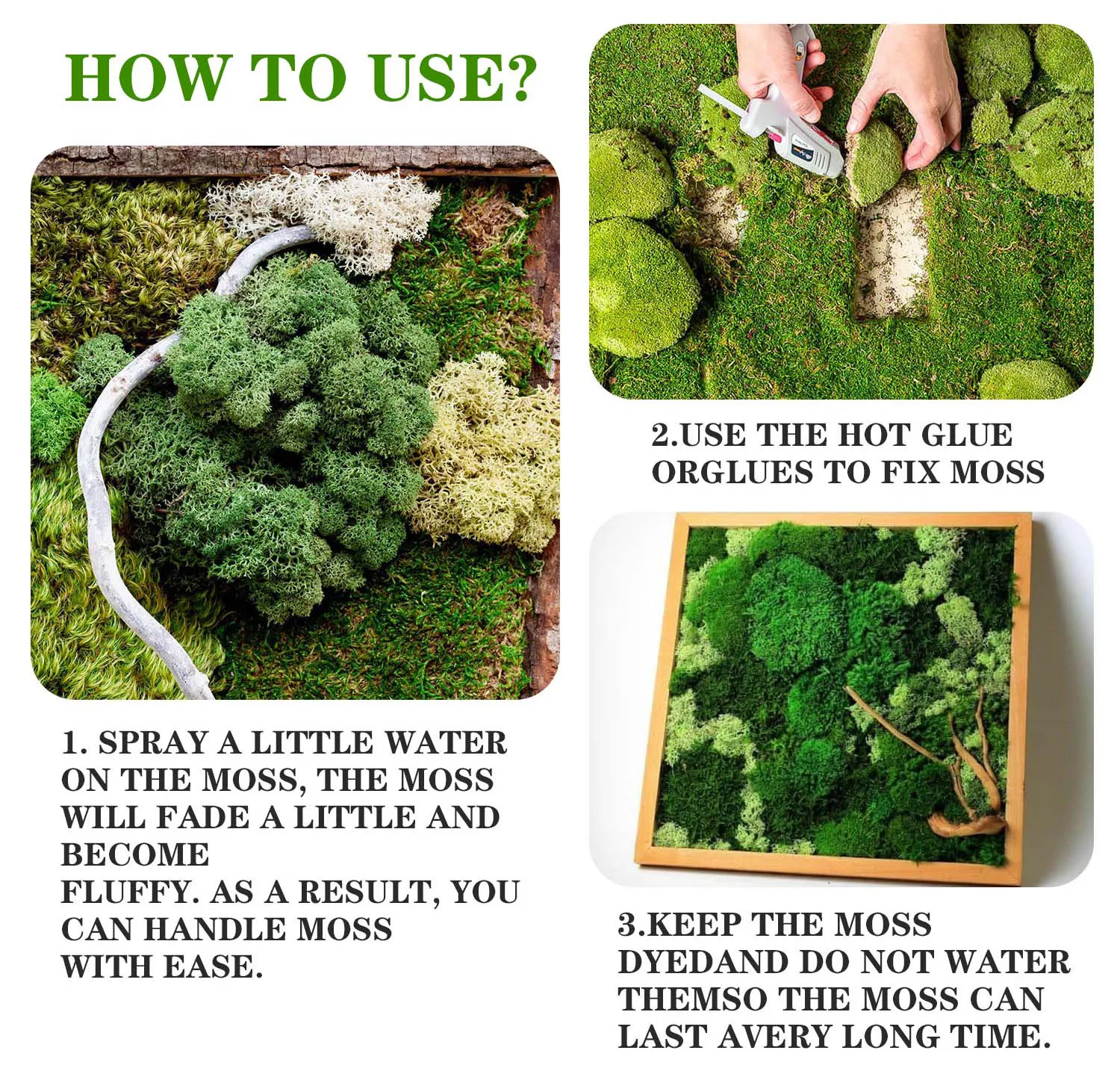 HOW TO USE?

1. SPRAY A LITTLE WATER ON THE MOSS, THE MOSS WILL FADE A LITTLE AND BECOME
FLUFFY. AS A RESULT, YOU CAN HANDLE MOSS WITH EASE.

2.USE THE HOT GLUE ORGLUES TO FIX MOSS

3.KEEP THE MOSS DYEDAND DO NOT WATER THEMSO THE MOSS CAN LAST AVERY LONG TIME.