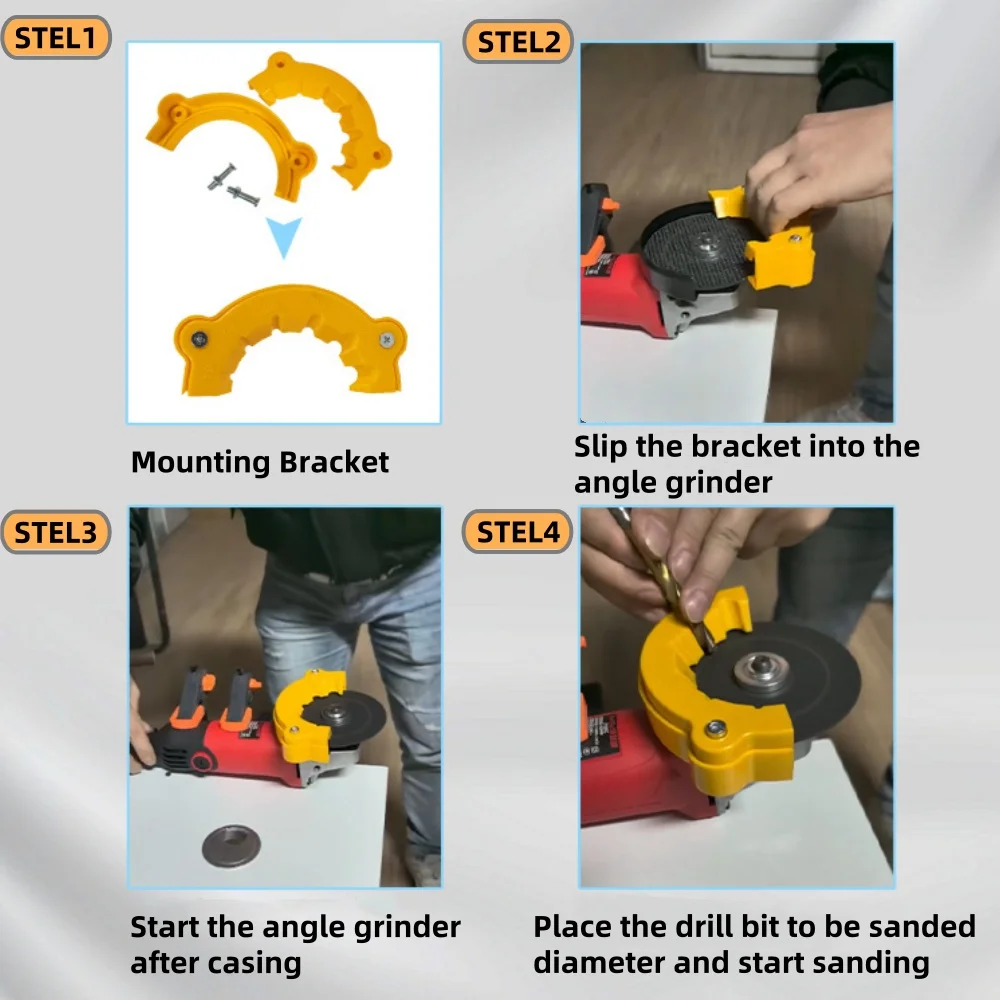 STEL1

Mounting Bracket

STEL2

Slip the bracket into the angle grinder

STEL3

Start the angle grinder after casing

STEL4

Place the drill bit to be sanded diameter and start sanding