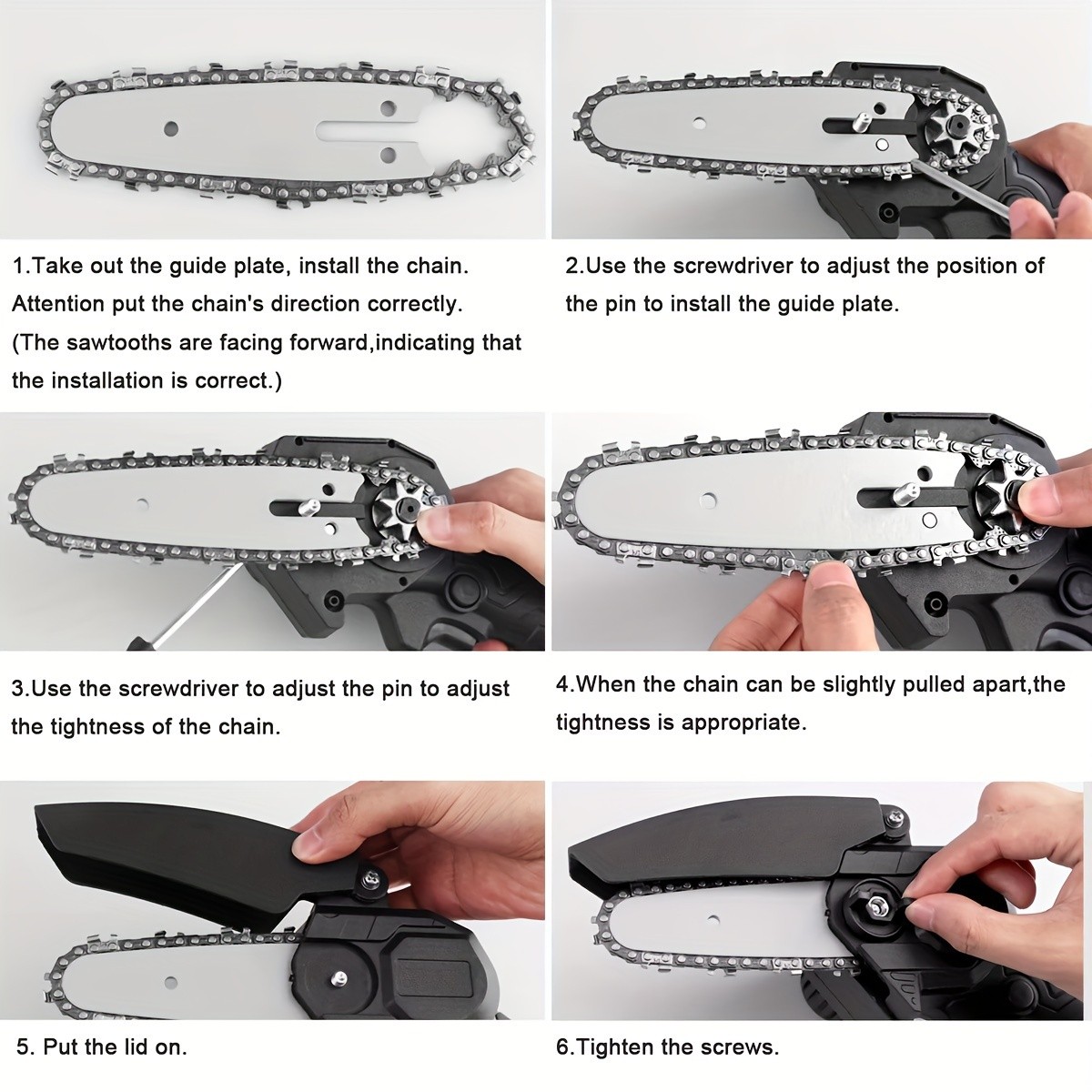 1.Take out the guide plate, install the chain. Attention put the chain's direction correctly. (The sawtooths are facing forward,indicating that the installation is correct.)

2.Use the screwdriver to adjust the position of the pin to install the guide plate.

3.Use the screwdriver to adjust the pin to adjust the tightness of the chain.

4.When the chain can be slightly pulled apart,the tightness is appropriate.

5. Put the lid on.

6.Tighten the screws.