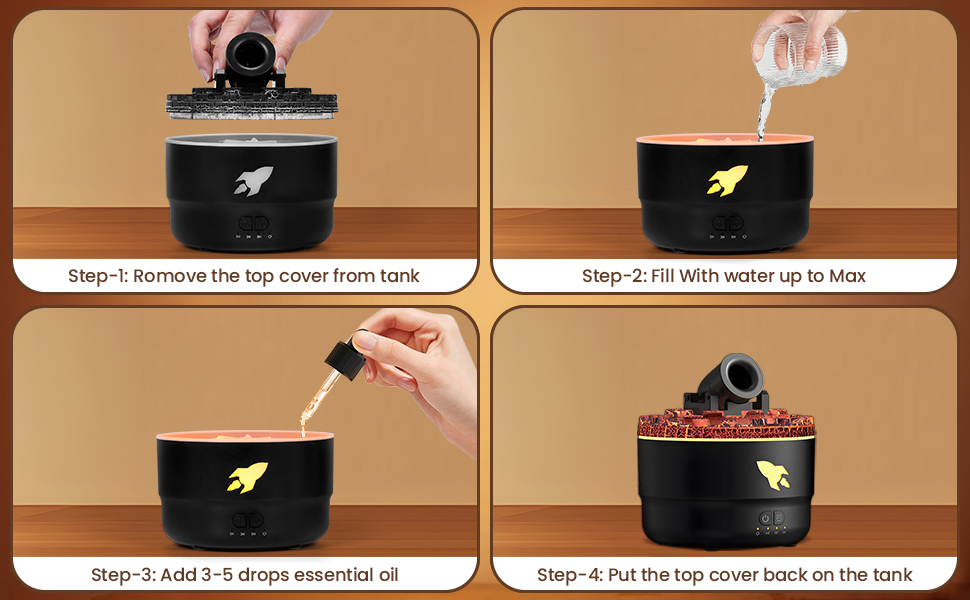 Step-1: Romove the top cover from tank

Step-2: Fill With water up to Max

Step-3: Add 3-5 drops essential oil

Step-4: Put the top cover back on the tank