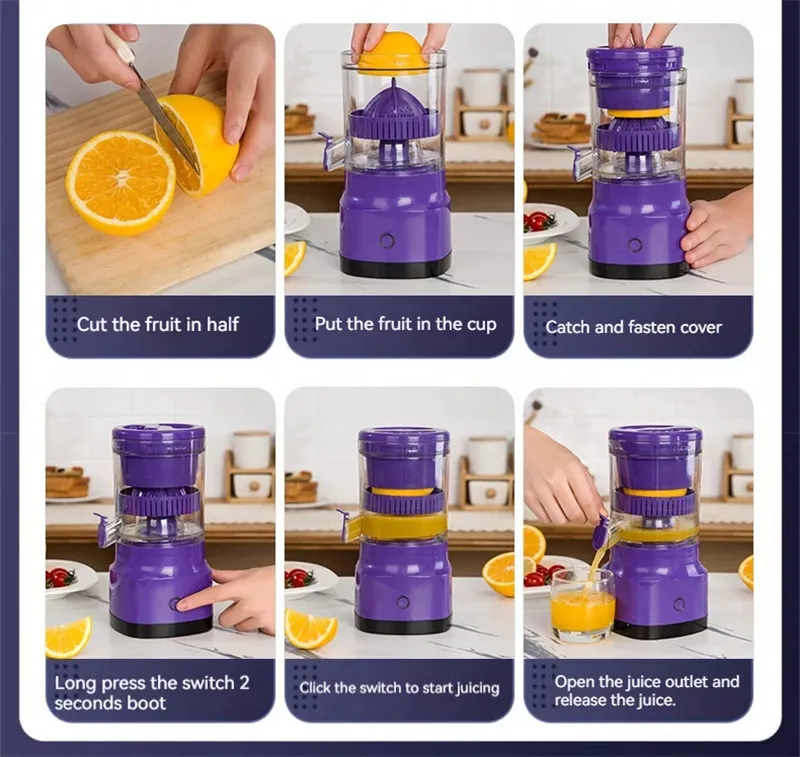 Cut the fruit in half

Put the fruit in the cup

Catch and fasten cover

Long press the switch 2 seconds boot

Click the switch to start juicing

Open the juice outlet and release the juice.