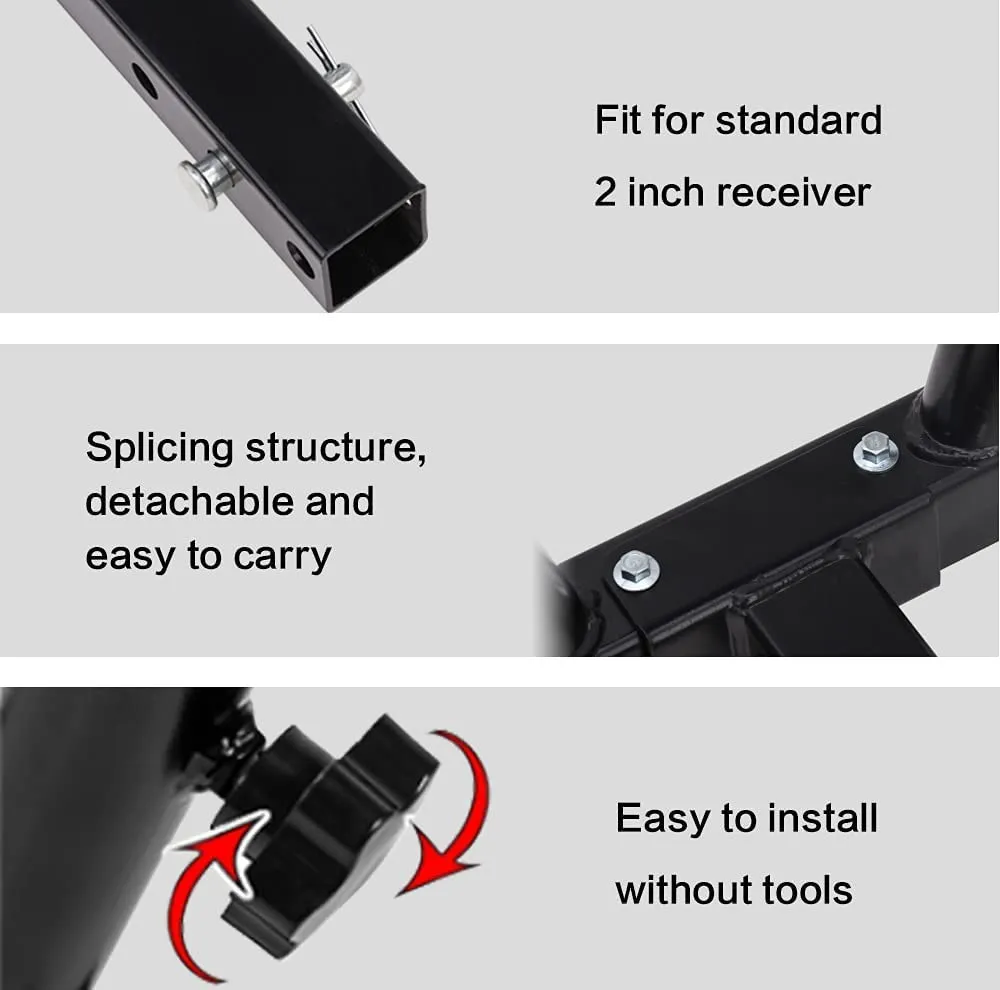 Fit for standard
2 inch receiver

Splicing structure,
detachable and
easy to carry

Easy to install
without tools