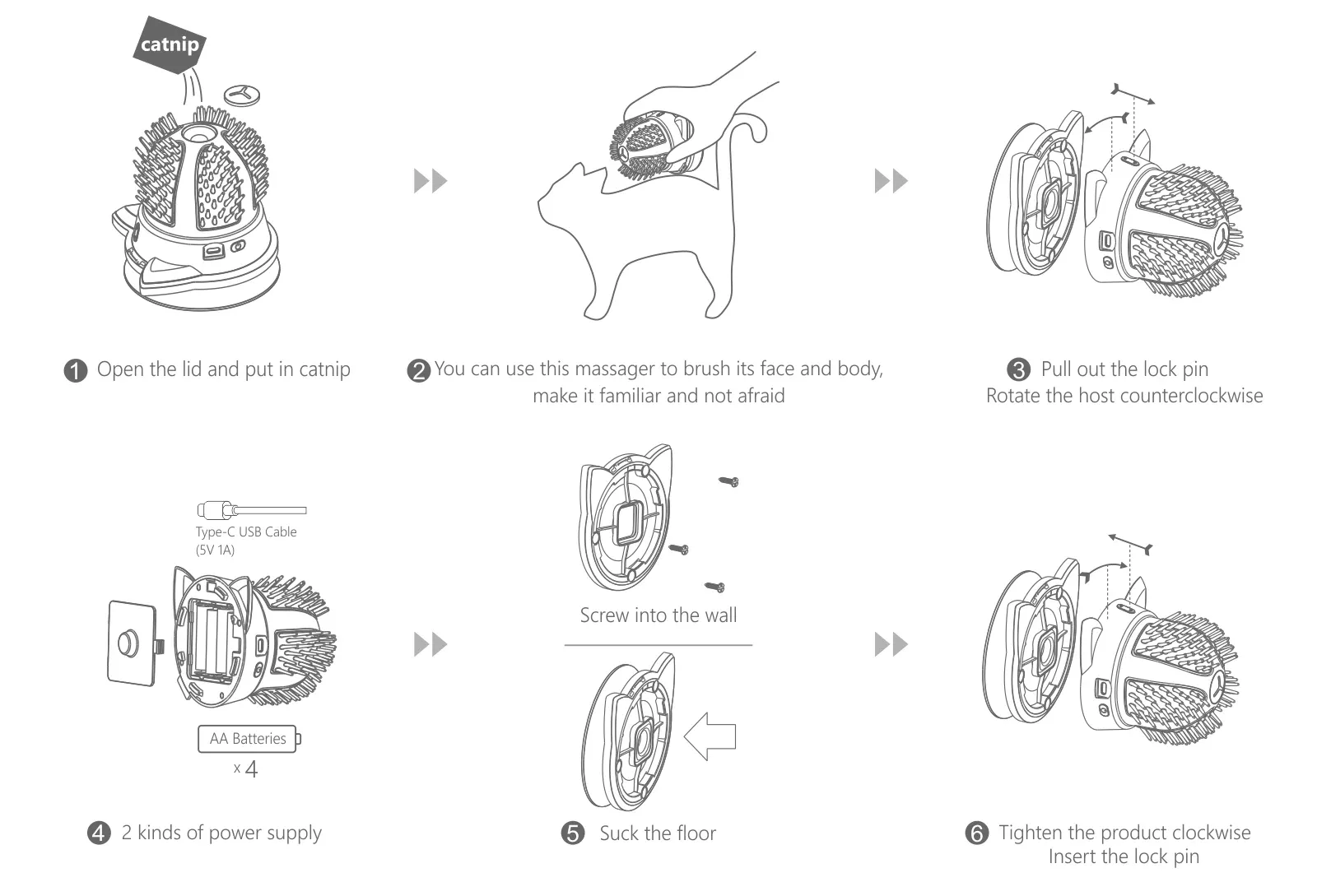 catnip

1 Open the lid and put in catnip

2 You can use this massager to brush its face and body, make it familiar and not afraid

3 Pull out the lock pin
Rotate the host counterclockwise

Type-C USB Cable (5V 1A)

AA Batteries
x 4

4 2 kinds of power supply

Screw into the wall

5 Suck the floor

6 Tighten the product clockwise
Insert the lock pin