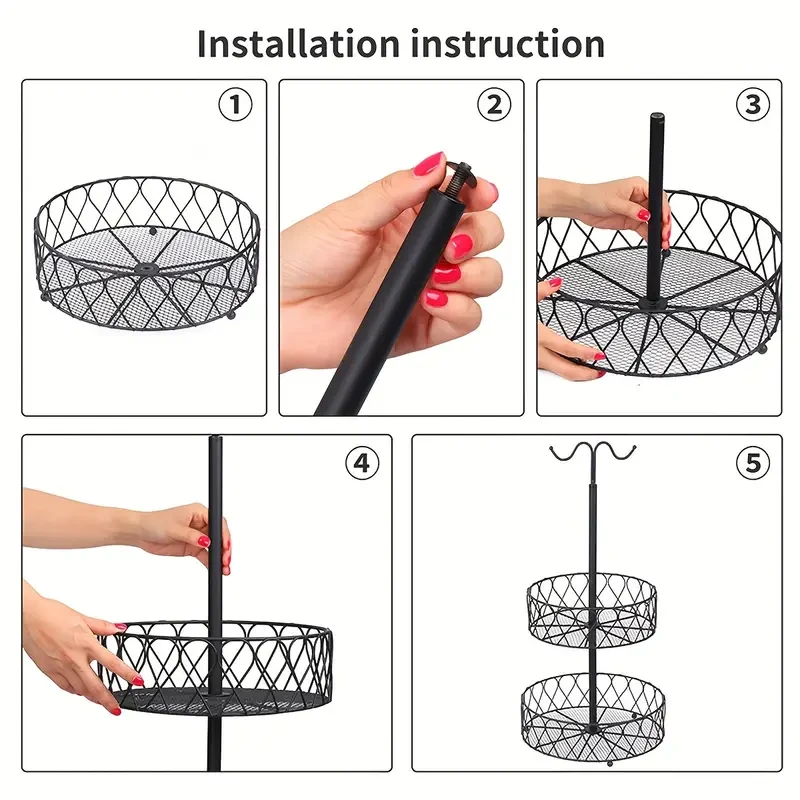 Installation instruction

①

②

③

④

⑤