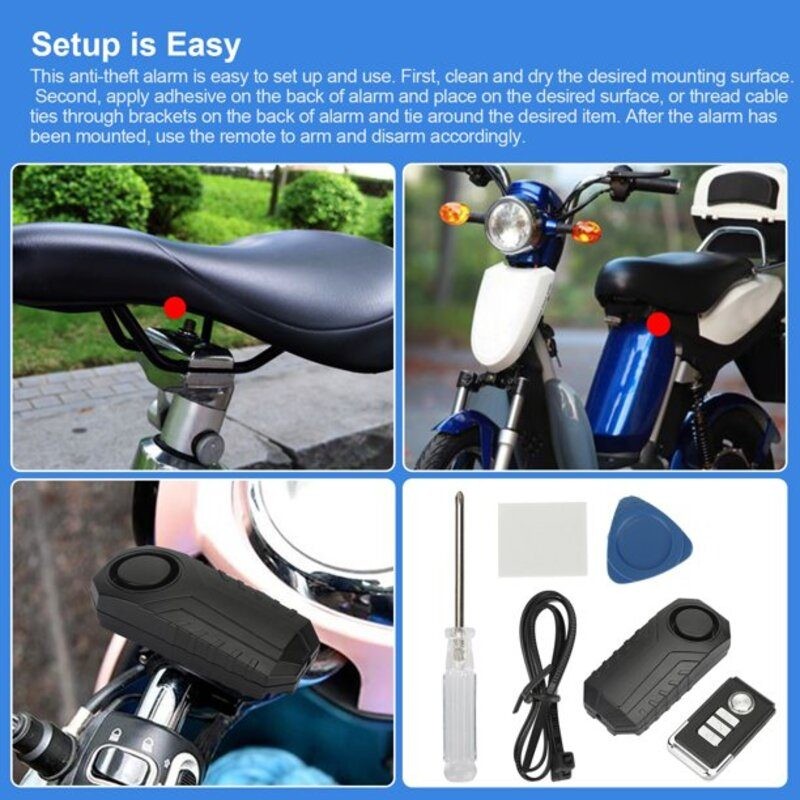 Setup is Easy

This anti-theft alarm is easy to set up and use. First, clean and dry the desired mounting surface. Second, apply adhesive on the back of alarm and place on the desired surface, or thread cable ties through brackets on the back of alarm and tie around the desired item. After the alarm has been mounted, use the remote to arm and disarm accordingly.