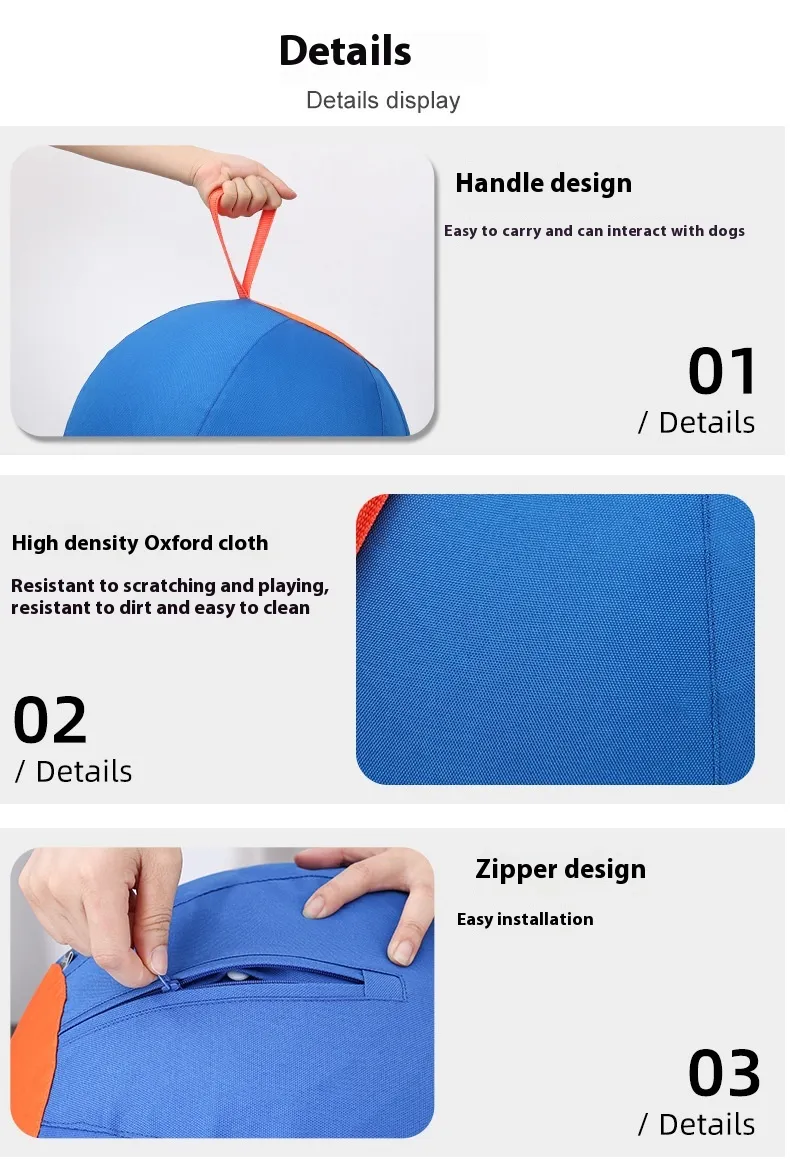 Details

Details display

Handle design

Easy to carry and can interact with dogs

01
/ Details

High density Oxford cloth

Resistant to scratching and playing, resistant to dirt and easy to clean

02
/ Details

Zipper design

Easy installation

03
/ Details