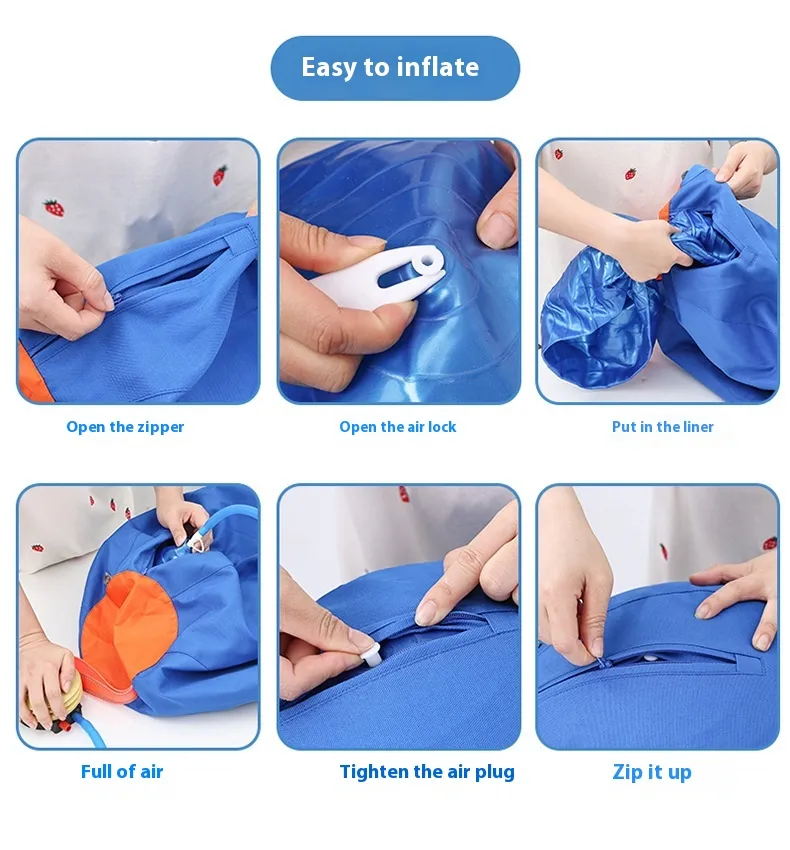 Easy to inflate

Open the zipper

Open the air lock

Put in the liner

Full of air

Tighten the air plug

Zip it up