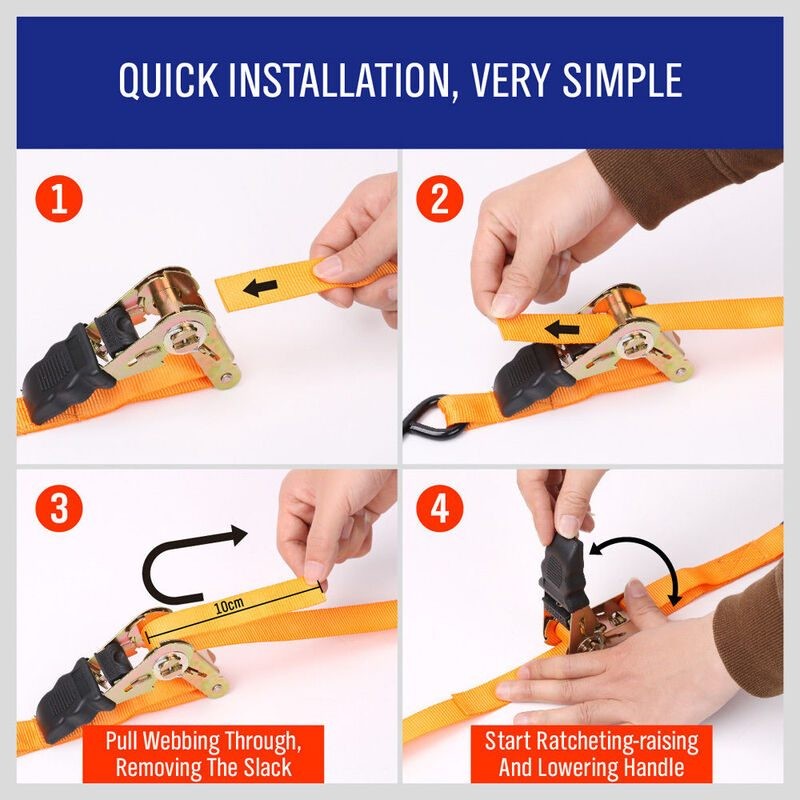 QUICK INSTALLATION, VERY SIMPLE

1

2

3

10cm

Pull Webbing Through, Removing The Slack

4

Start Ratcheting-raising And Lowering Handle