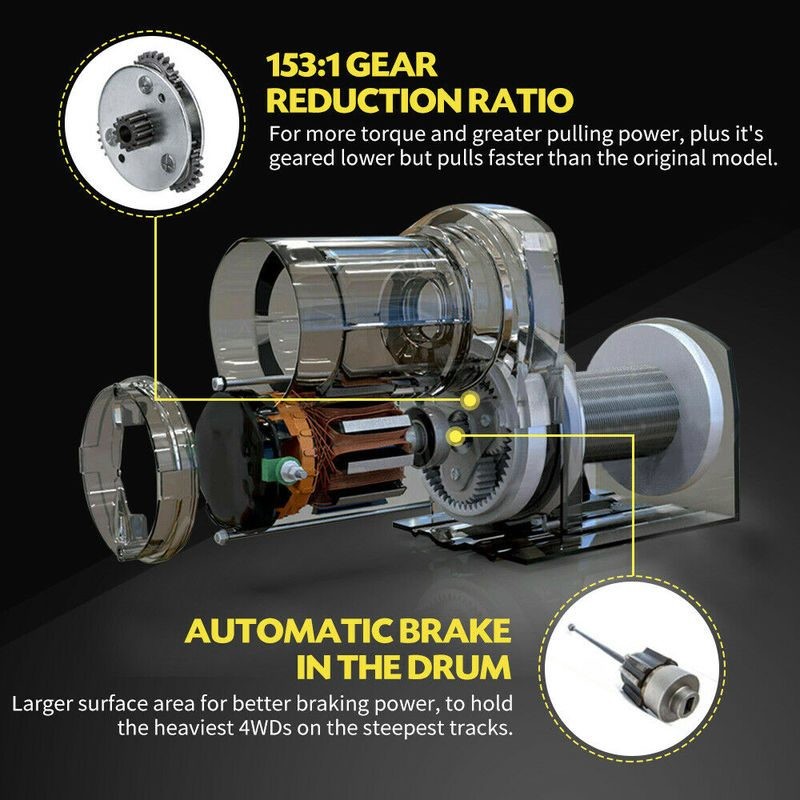 153:1 GEAR REDUCTION RATIO

For more torque and greater pulling power, plus it's geared lower but pulls faster than the original model.

AUTOMATIC BRAKE IN THE DRUM

Larger surface area for better braking power, to hold the heaviest 4WDs on the steepest tracks.